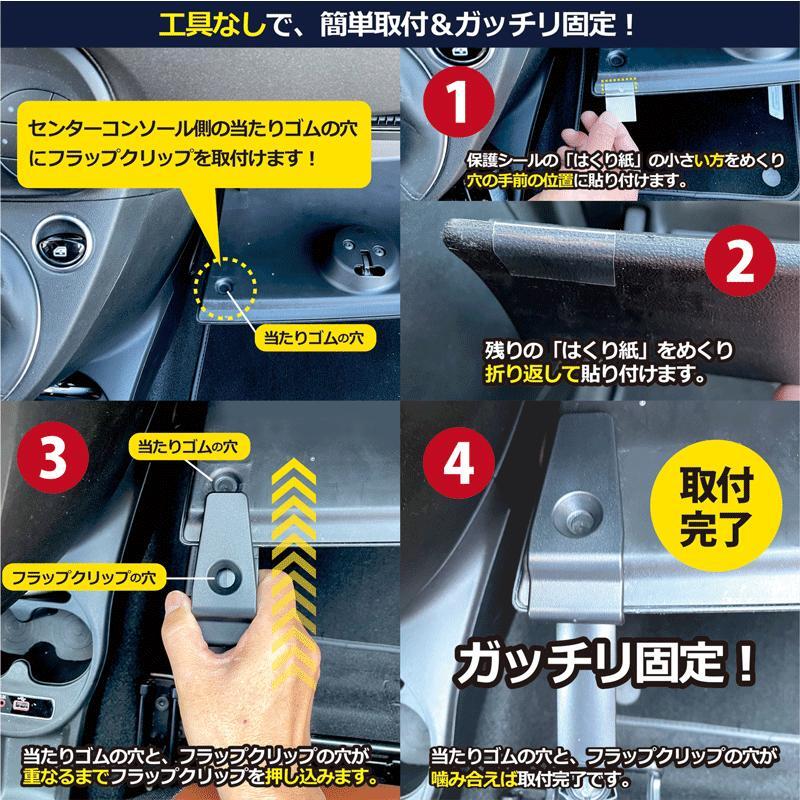 工具なしで、簡単取付＆ガッチリ固定！

センターコンソール側の当たりゴムの穴にフラップクリップを取付けます！

当たりゴムの穴

1

保護シールの「はくり紙」の小さい方をめくり穴の手前の位置に貼り付けます。

2

残りの「はくり紙」をめくり折り返して貼り付けます。

3

当たりゴムの穴

フラップクリップの穴

当たりゴムの穴と、フラップクリップの穴が重なるまでフラップクリップを押し込みます。

4

取付完了

ガッチリ固定！

当たりゴムの穴と、フラップクリップの穴が噛み合えば取付完了です。