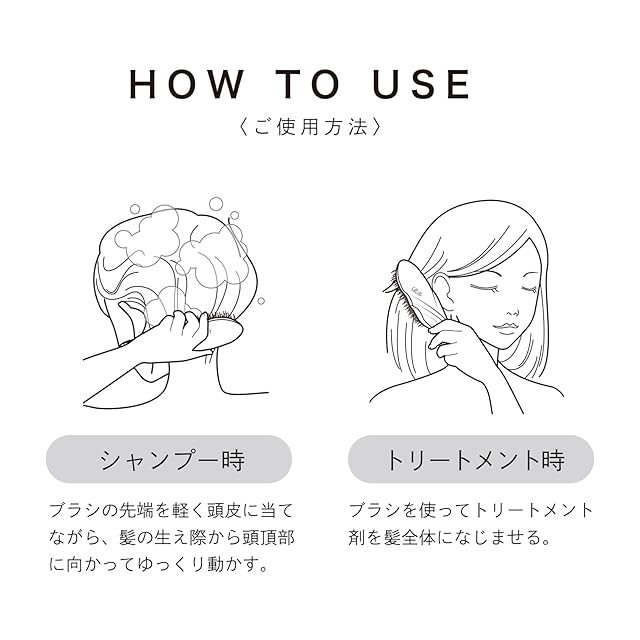 HOW TO USE

〈ご使用方法〉

シャンプー時

ブラシの先端を軽く頭皮に当てながら、髪の生え際から頭頂部に向かってゆっくり動かす。

トリートメント時

ブラシを使ってトリートメント剤を髪全体になじませる。