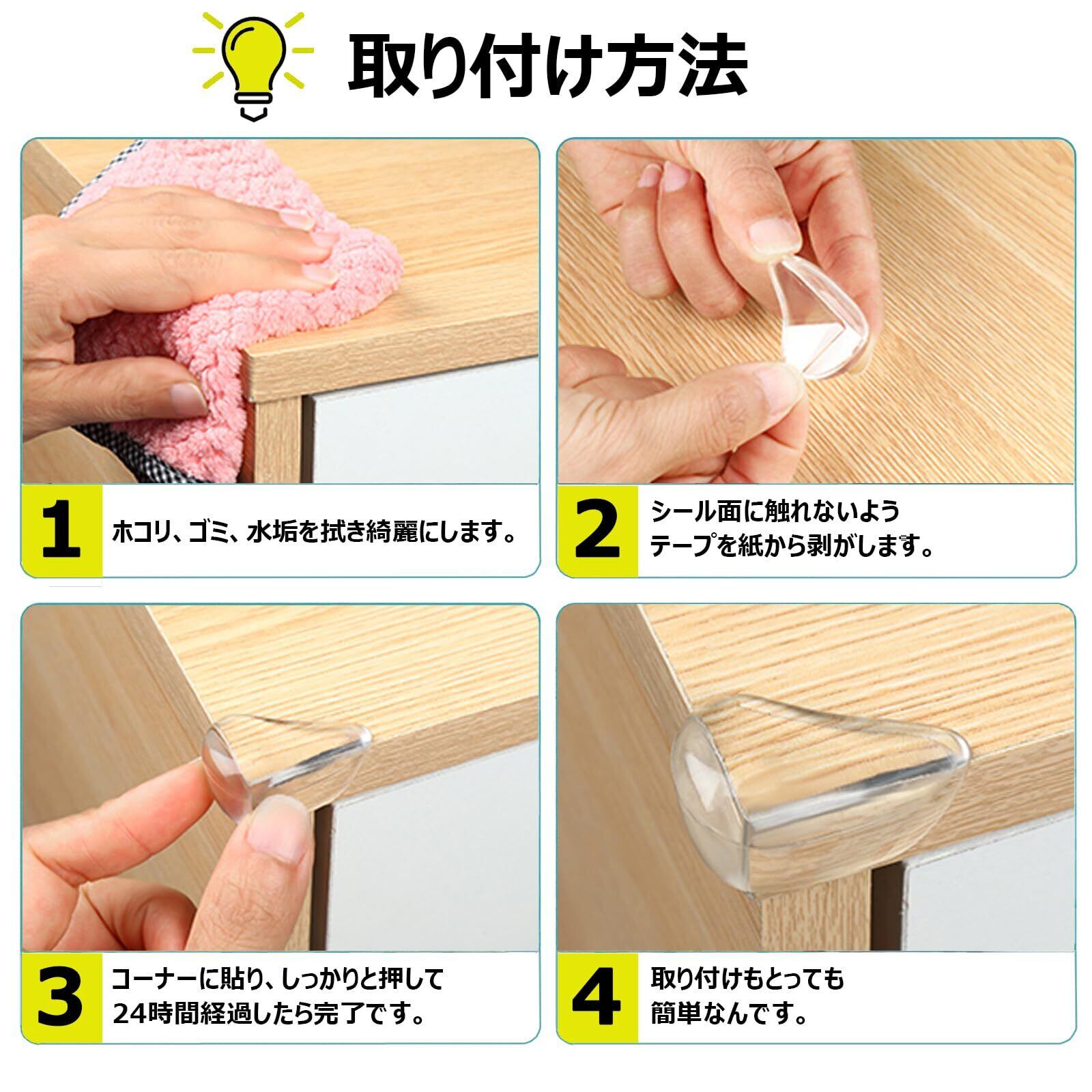 取り付け方法

1 ホコリ、ゴミ、水垢を拭き綺麗にします。

2 シール面に触れないよう
テープを紙から剥がします。

3 コーナーに貼り、しっかりと押して
24時間経過したら完了です。

4 取り付けもとっても
簡単なんです。