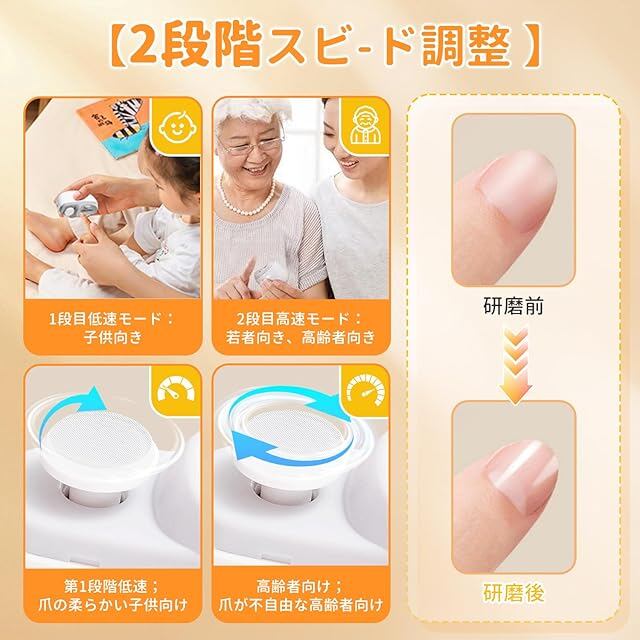 【2段階スピ-ド調整 】

1段目低速モード：
子供向き

2段目高速モード：
若者向き、高齢者向き

第1段階低速；
爪の柔らかい子供向け

高齢者向け；
爪が不自由な高齢者向け

研磨前

研磨後