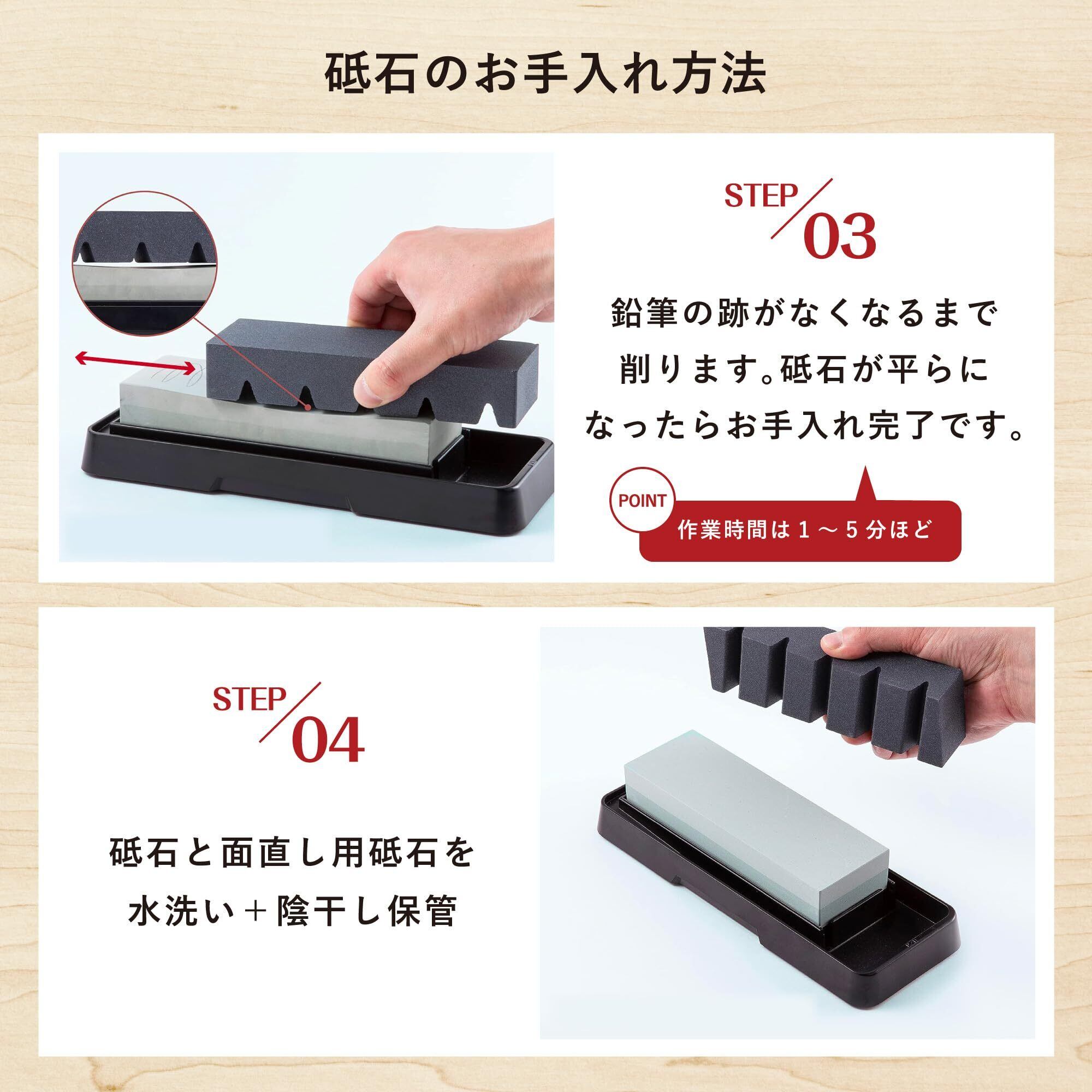 砥石のお手入れ方法

STEP 03

鉛筆の跡がなくなるまで削ります。砥石が平らになったらお手入れ完了です。

POINT

作業時間は１～５分ほど

STEP 04

砥石と面直し用砥石を水洗い＋陰干し保管