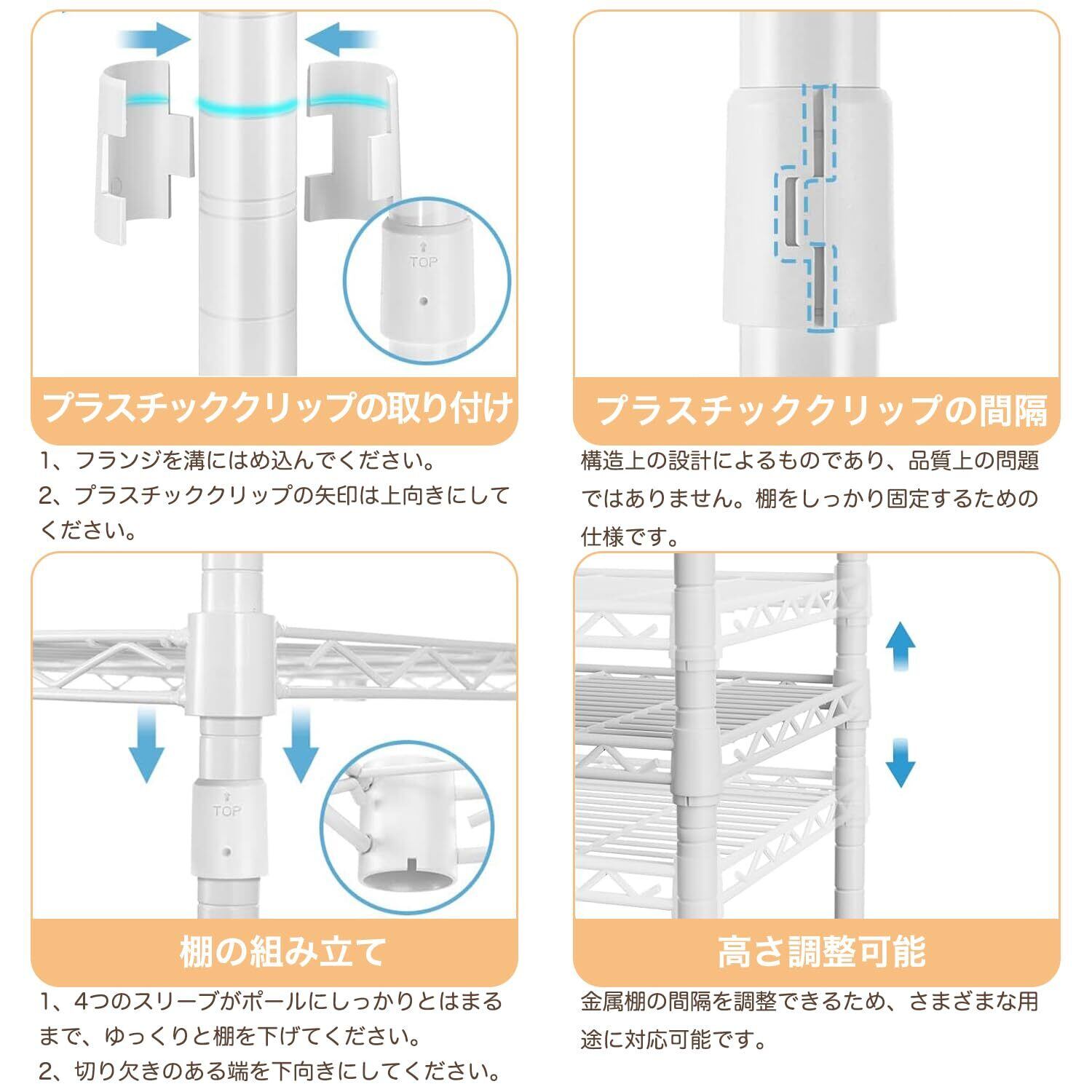 TOP

プラスチッククリップの取り付け

1、フランジを溝にはめ込んでください。
2、プラスチッククリップの矢印は上向きにしてください。

プラスチッククリップの間隔

構造上の設計によるものであり、品質上の問題ではありません。棚をしっかり固定するための仕様です。

TOP

棚の組み立て

1、4つのスリーブがポールにしっかりとはまるまで、ゆっくりと棚を下げてください。
2、切り欠きのある端を下向きにしてください。

高さ調整可能

金属棚の間隔を調整できるため、さまざまな用途に対応可能です。