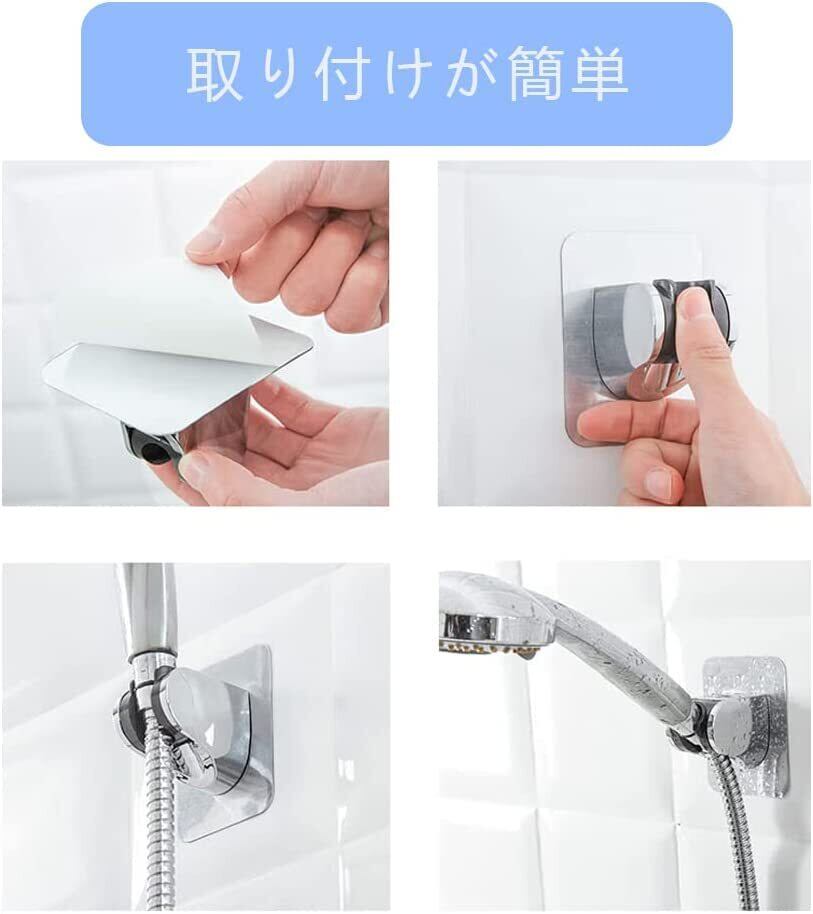 取り付けが簡単