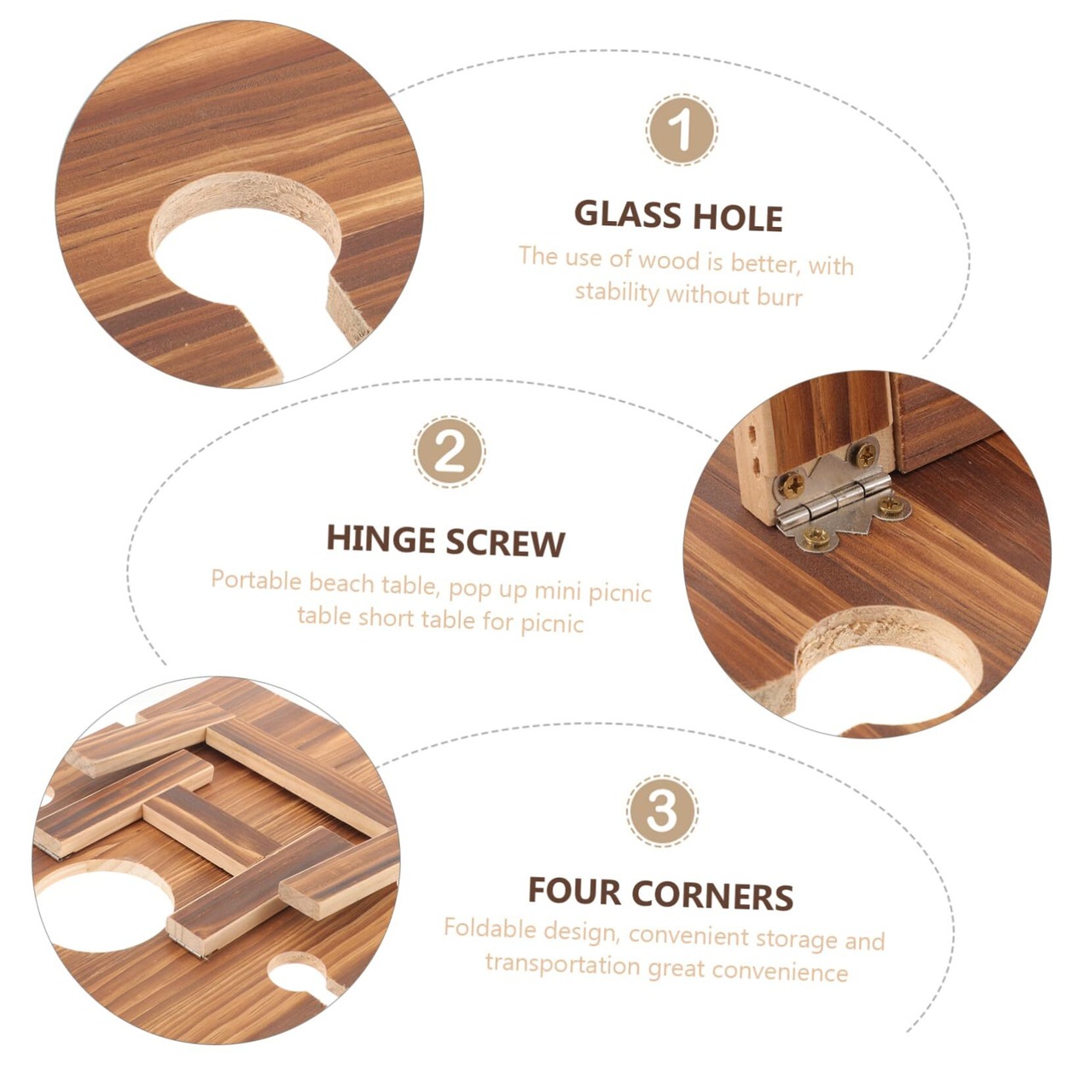 1

GLASS HOLE

The use of wood is better, with stability without burr

2

HINGE SCREW

Portable beach table, pop up mini picnic table short table for picnic

3

FOUR CORNERS

Foldable design, convenient storage and transportation great convenience