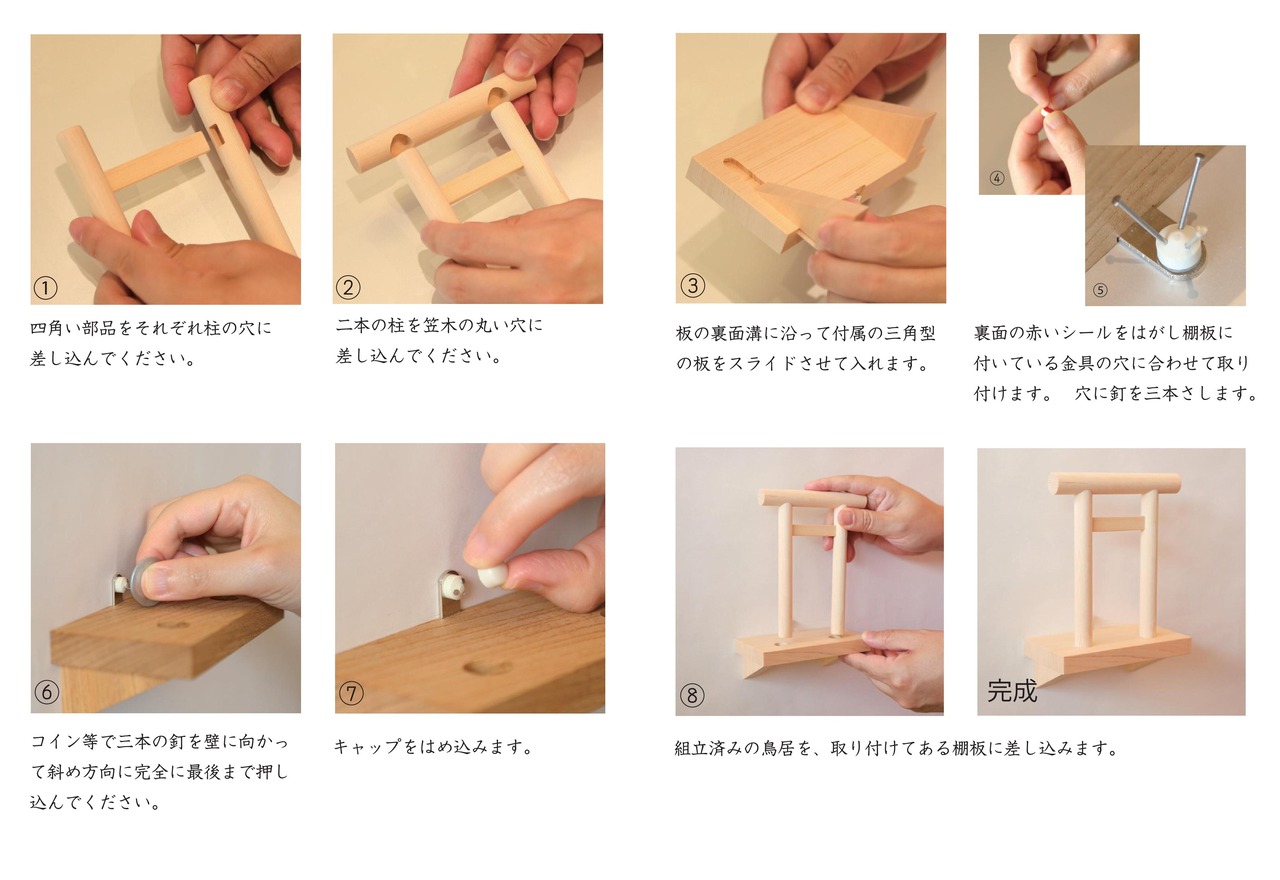 ①

四角い部品をそれぞれ柱の穴に差し込んでください。

②

二本の柱を笠木の丸い穴に差し込んでください。

③

板の裏面溝に沿って付属の三角型の板をスライドさせて入れます。

④

⑤

裏面の赤いシールをはがし棚板に付いている金具の穴に合わせて取り付けます。　穴に釘を三本さします。

⑥

コイン等で三本の釘を壁に向かって斜め方向に完全に最後まで押し込んでください。

⑦

キャップをはめ込みます。

⑧

完成

組立済みの鳥居を、取り付けてある棚板に差し込みます。