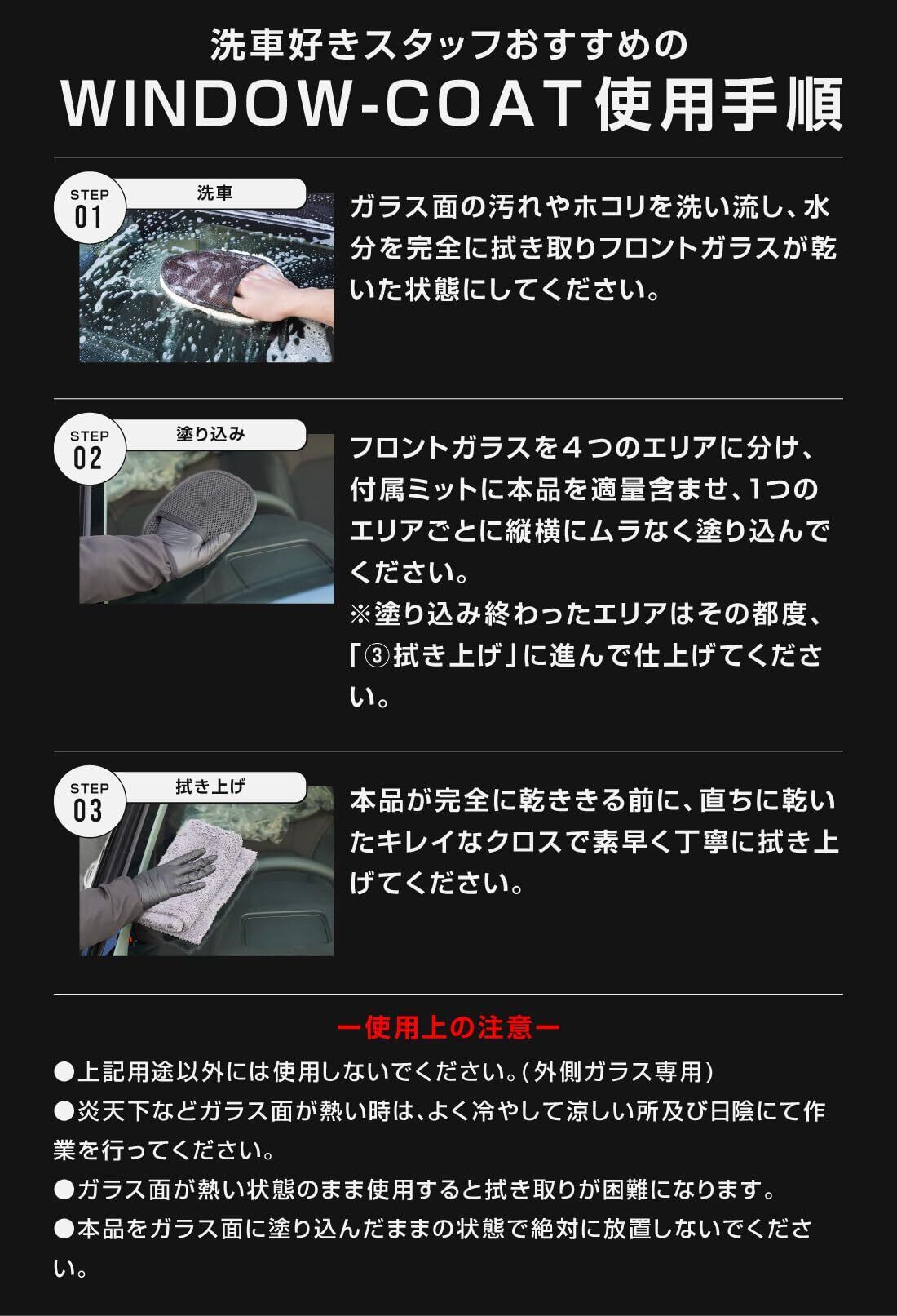 洗車好きスタッフおすすめの
WINDOW-COAT使用手順

STEP 01
洗車

ガラス面の汚れやホコリを洗い流し、水分を完全に拭き取りフロントガラスが乾いた状態にしてください。

STEP 02
塗り込み

フロントガラスを４つのエリアに分け、付属ミットに本品を適量含ませ、1つのエリアごとに縦横にムラなく塗り込んでください。
※塗り込み終わったエリアはその都度、「③拭き上げ」に進んで仕上げてください。

STEP 03
拭き上げ

本品が完全に乾ききる前に、直ちに乾いたキレイなクロスで素早く丁寧に拭き上げてください。

ー使用上の注意ー
●上記用途以外には使用しないでください。（外側ガラス専用）
●炎天下などガラス面が熱い時は、よく冷やして涼しい所及び日陰にて作業を行ってください。
●ガラス面が熱い状態のまま使用すると拭き取りが困難になります。
●本品をガラス面に塗り込んだままの状態で絶対に放置しないでください。