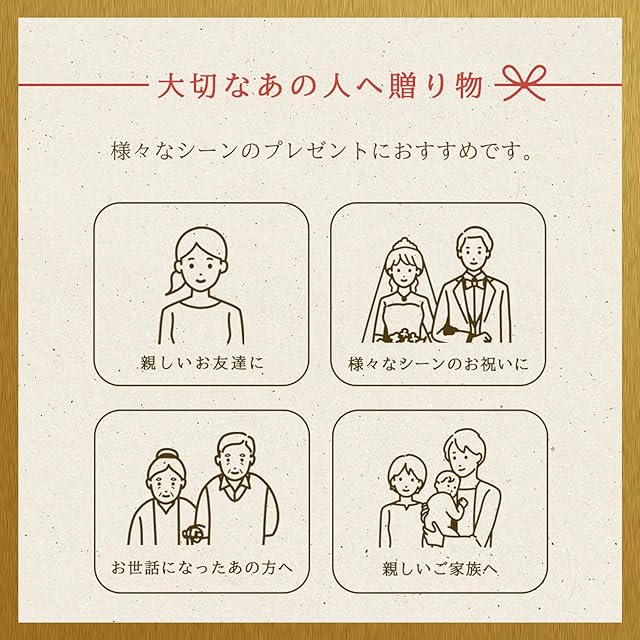 大切なあの人へ贈り物

様々なシーンのプレゼントにおすすめです。

親しいお友達に

様々なシーンのお祝いに

お世話になったあの方へ

親しいご家族へ