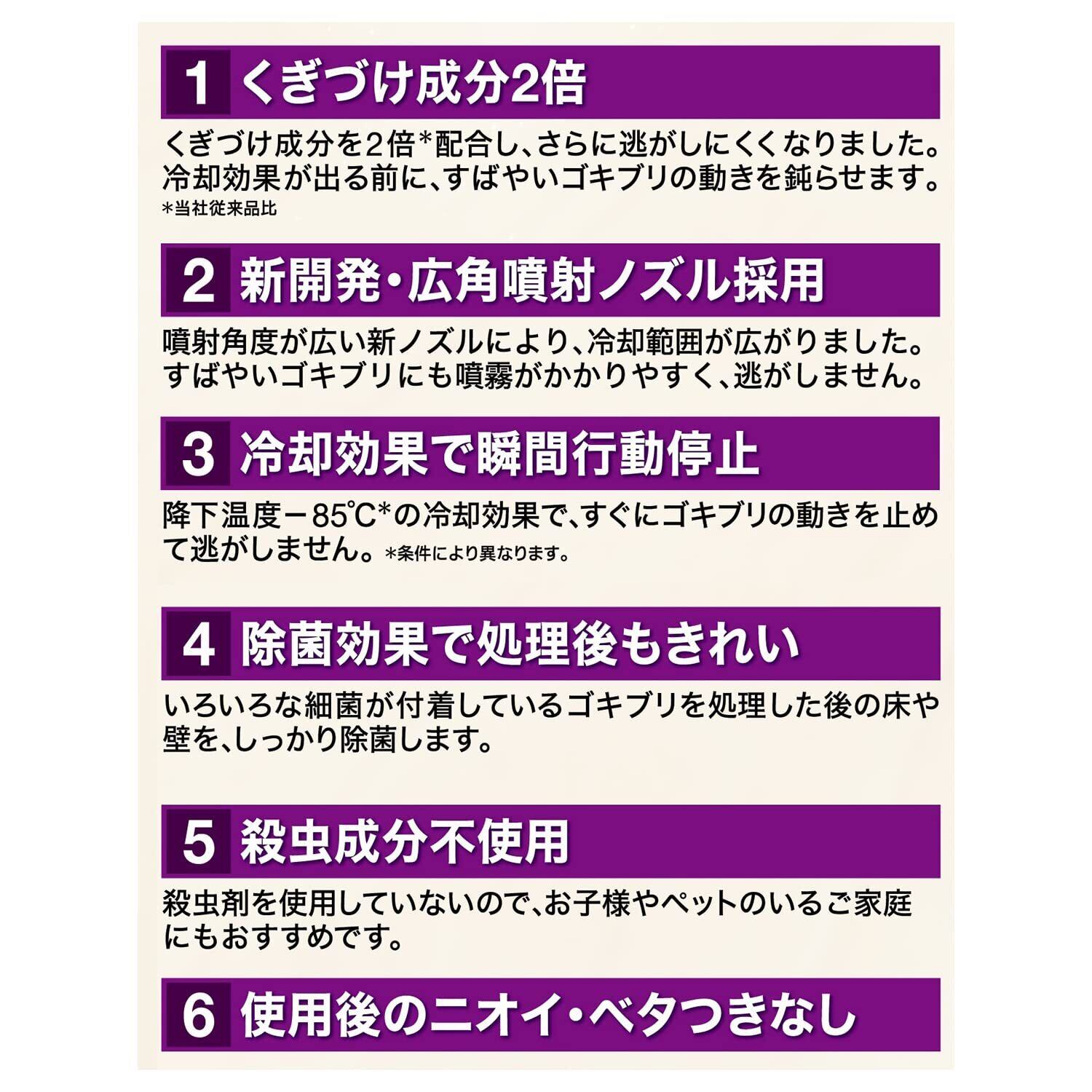 1 くぎづけ成分2倍

くぎづけ成分を2倍*配合し、さらに逃がしにくくなりました。冷却効果が出る前に、すばやいゴキブリの動きを鈍らせます。
*当社従来品比

2 新開発・広角噴射ノズル採用

噴射角度が広い新ノズルにより、冷却範囲が広がりました。すばやいゴキブリにも噴霧がかかりやすく、逃がしません。

3 冷却効果で瞬間行動停止

降下温度－85℃*の冷却効果で、すぐにゴキブリの動きを止めて逃がしません。*条件により異なります。

4 除菌効果で処理後もきれい

いろいろな細菌が付着しているゴキブリを処理した後の床や壁を、しっかり除菌します。

5 殺虫成分不使用

殺虫剤を使用していないので、お子様やペットのいるご家庭にもおすすめです。

6 使用後のニオイ・ベタつきなし