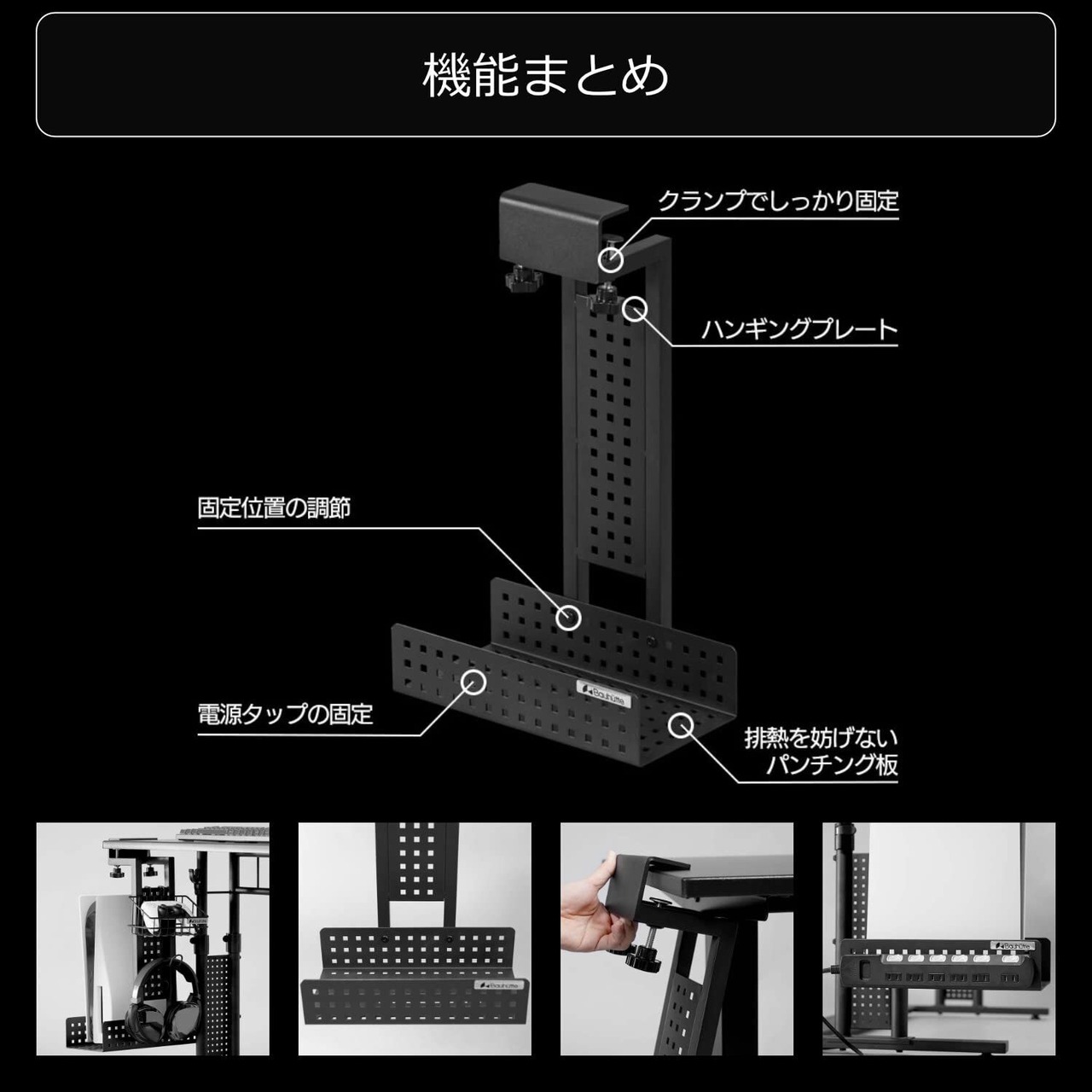 機能まとめ

クランプでしっかり固定

ハンギングプレート

固定位置の調節

電源タップの固定

Bauhütte

排熱を妨げない
パンチング板

Bauhütte

Bauhütte