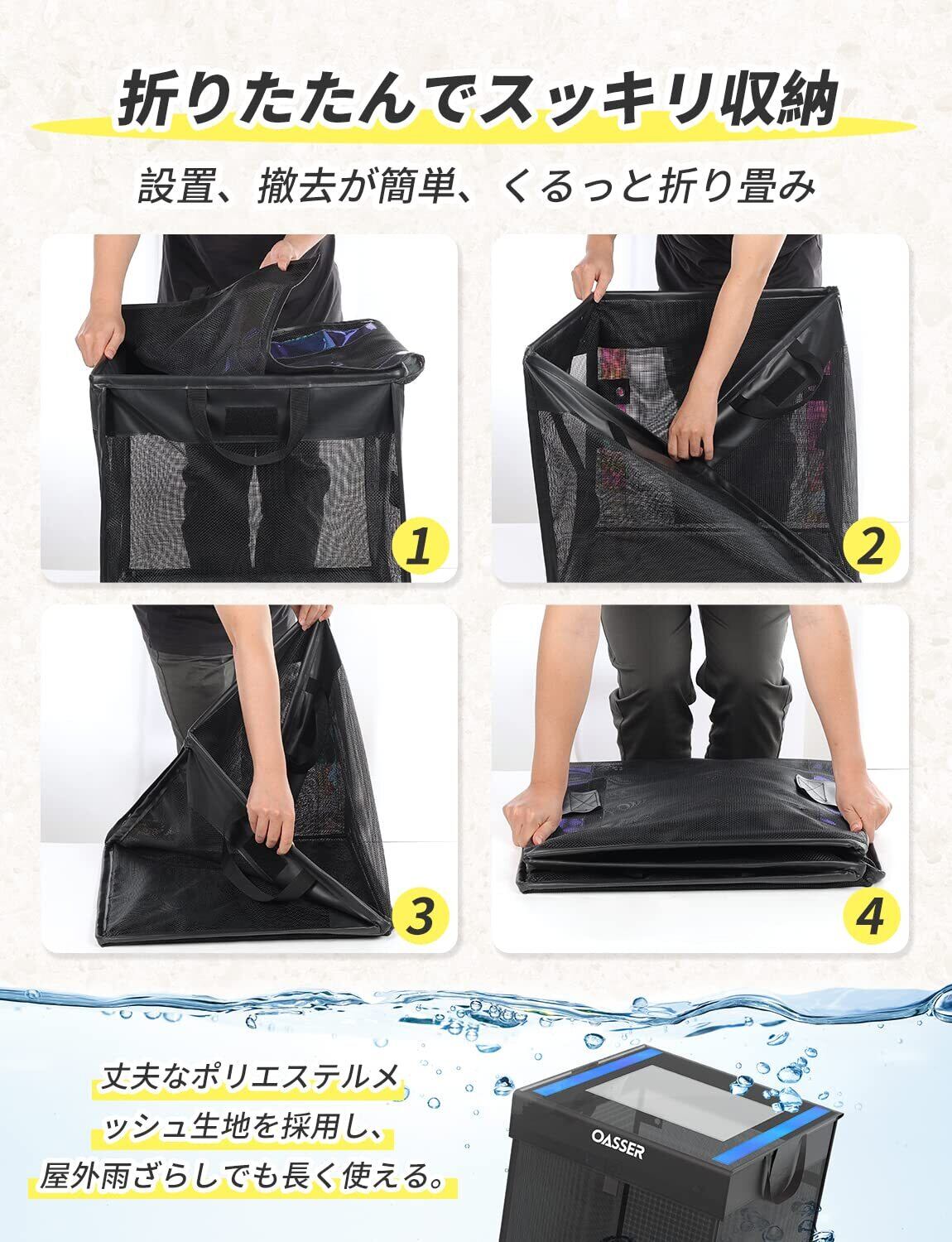 折りたたんでスッキリ収納

設置、撤去が簡単、くるっと折り畳み

1

2

3

4

丈夫なポリエステルメッシュ生地を採用し、屋外雨ざらしでも長く使える。

OASSER