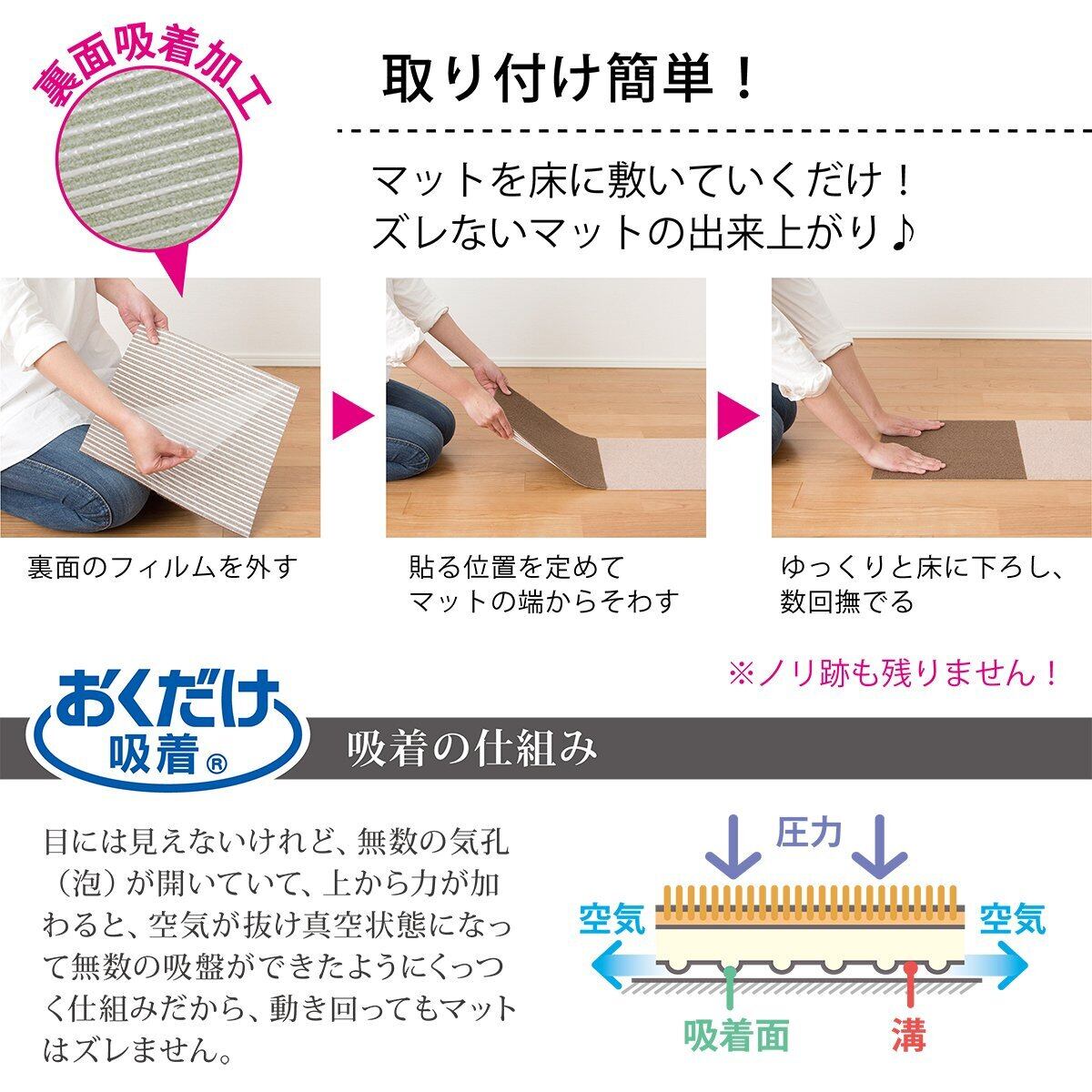 裏面吸着加工

取り付け簡単！

マットを床に敷いていくだけ！
ズレないマットの出来上がり♪

裏面のフィルムを外す

貼る位置を定めて
マットの端からそわす

ゆっくりと床に下ろし、
数回撫でる

※ノリ跡も残りません！

おくだけ
吸着®

吸着の仕組み

目には見えないけれど、無数の気孔（泡）が開いていて、上から力が加わると、空気が抜け真空状態になって無数の吸盤ができたようにくっつく仕組みだから、動き回ってもマットはズレません。

圧力

空気

空気

吸着面

溝