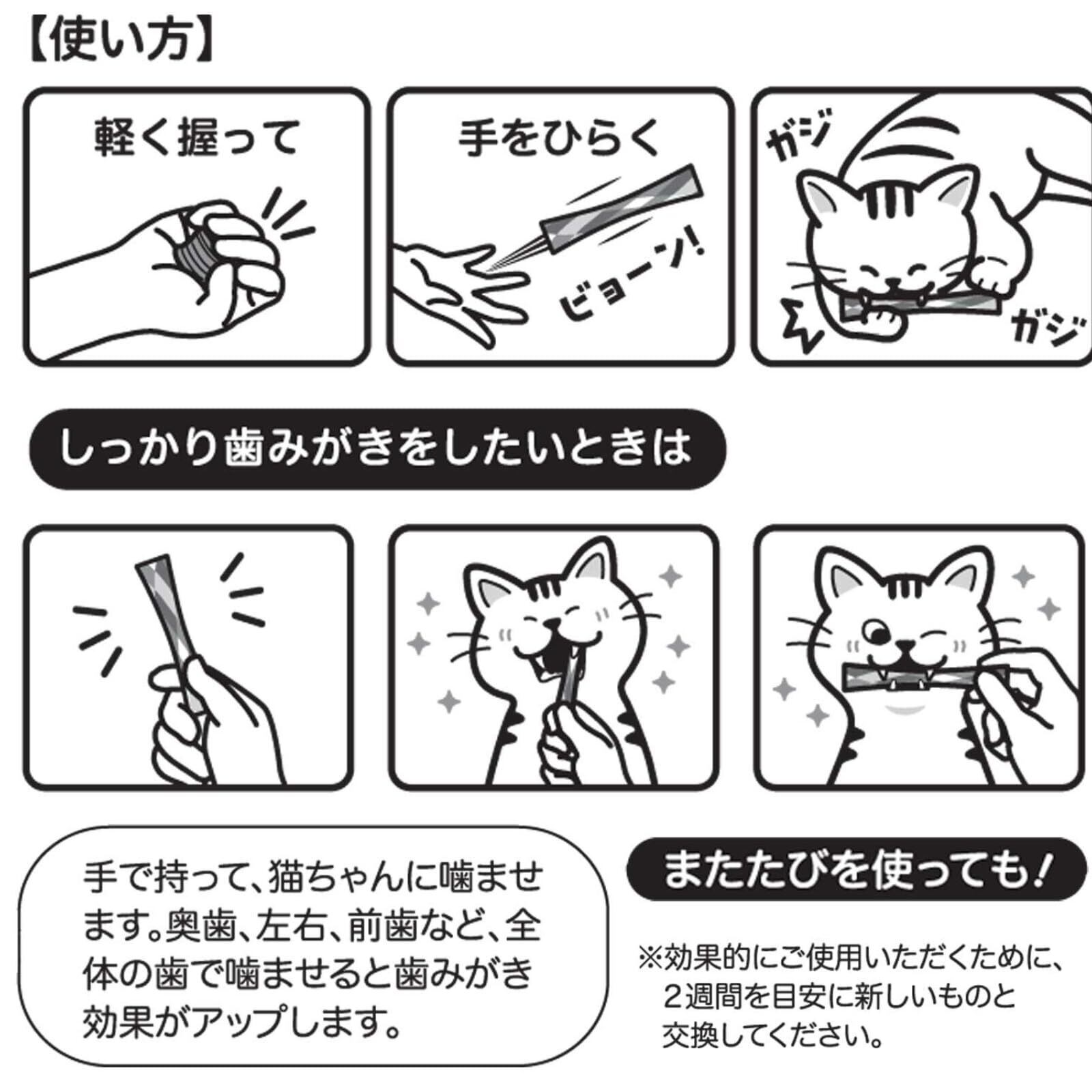 【使い方】

軽く握って

手をひらく

ビョーン!

ガジ

ガジ

しっかり歯みがきをしたいときは

手で持って、猫ちゃんに噛ませます。奥歯、左右、前歯など、全体の歯で噛ませると歯みがき効果がアップします。

またたびを使っても!

※効果的にご使用いただくために、2週間を目安に新しいものと交換してください。