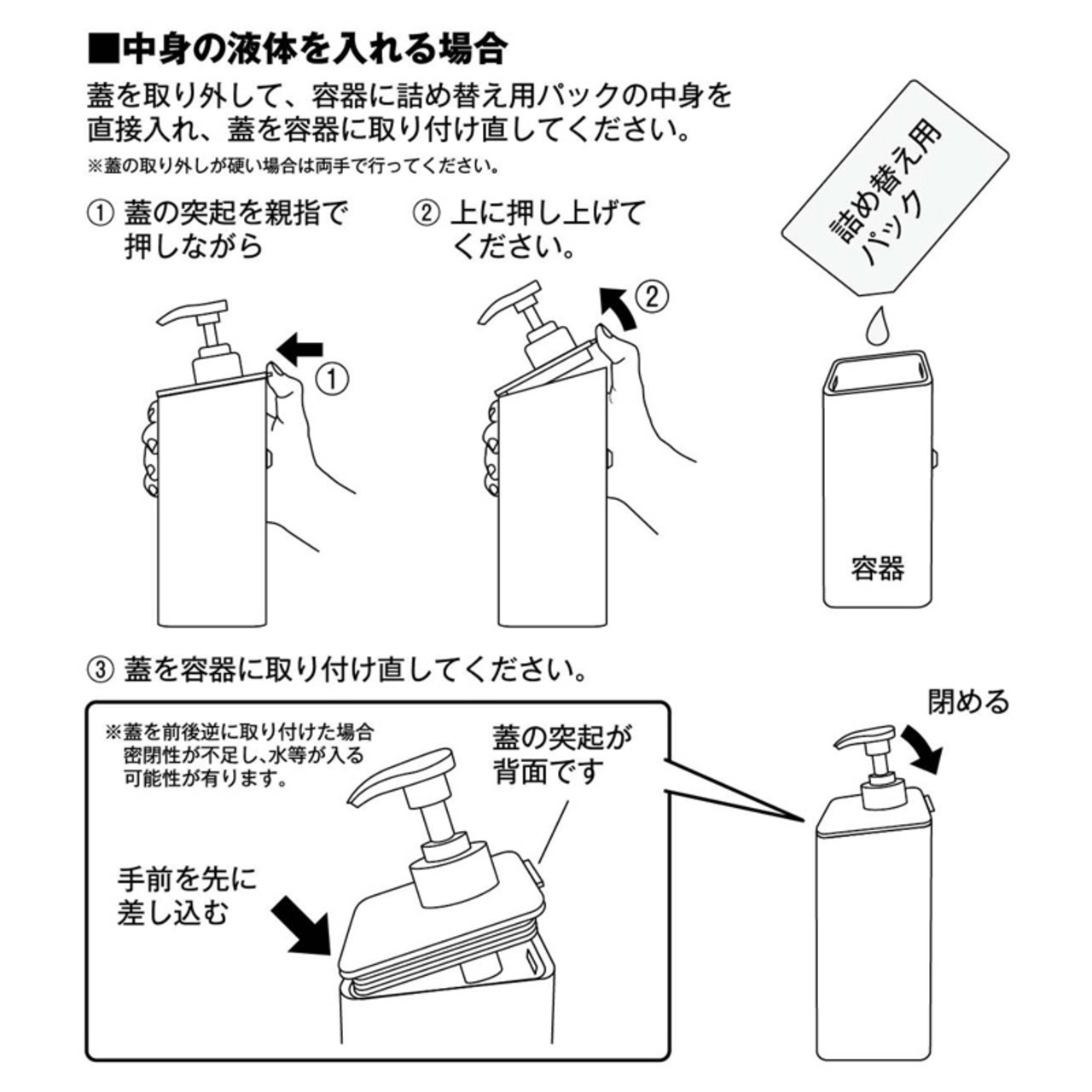 ■中身の液体を入れる場合

蓋を取り外して、容器に詰め替え用パックの中身を直接入れ、蓋を容器に取り付け直してください。

※蓋の取り外しが硬い場合は両手で行ってください。

① 蓋の突起を親指で押しながら

② 上に押し上げてください。

①

②

詰め替え用パック

容器

③ 蓋を容器に取り付け直してください。

※蓋を前後逆に取り付けた場合密閉性が不足し、水等が入る可能性が有ります。

蓋の突起が背面です

手前を先に差し込む

閉める