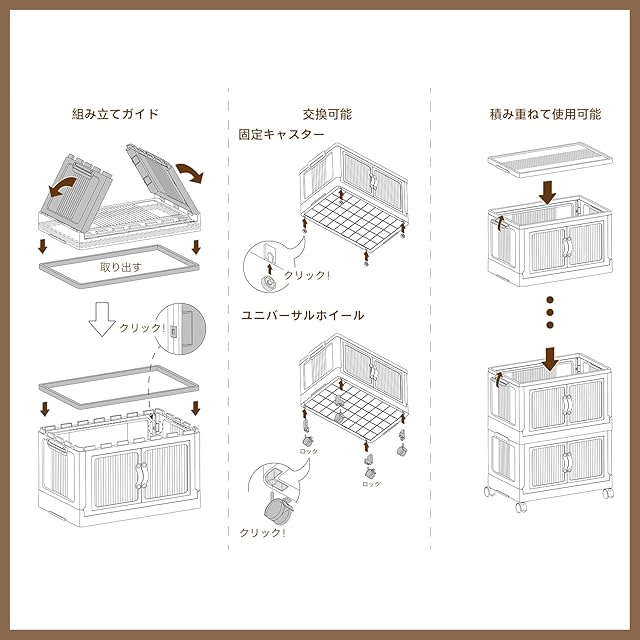 組み立てガイド

取り出す

クリック！

交換可能

固定キャスター

クリック！

ユニバーサルホイール

ロック

ロック

クリック！

積み重ねて使用可能