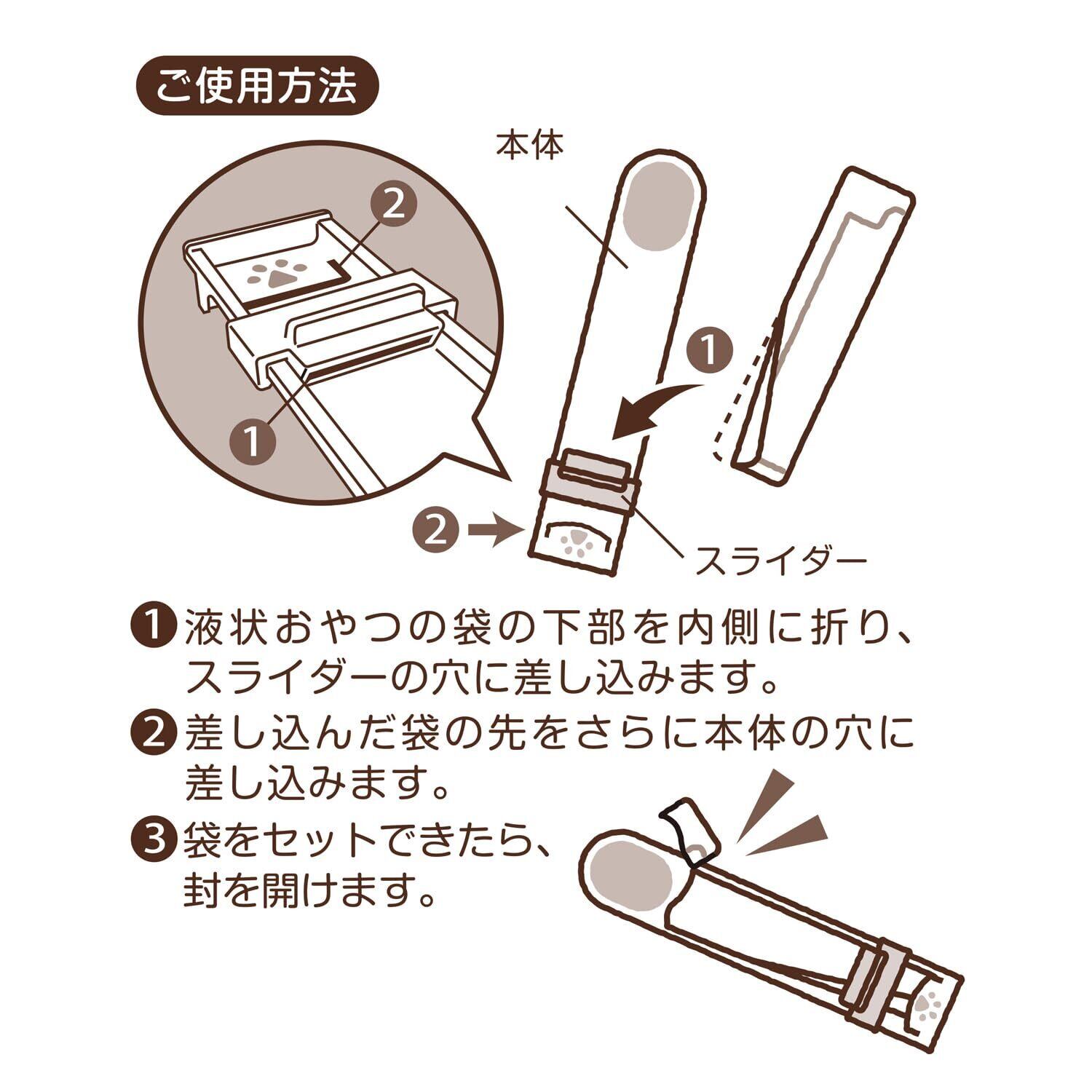 ご使用方法

本体

2

1

1

2

スライダー

1 液状おやつの袋の下部を内側に折り、スライダーの穴に差し込みます。

2 差し込んだ袋の先をさらに本体の穴に差し込みます。

3 袋をセットできたら、封を開けます。