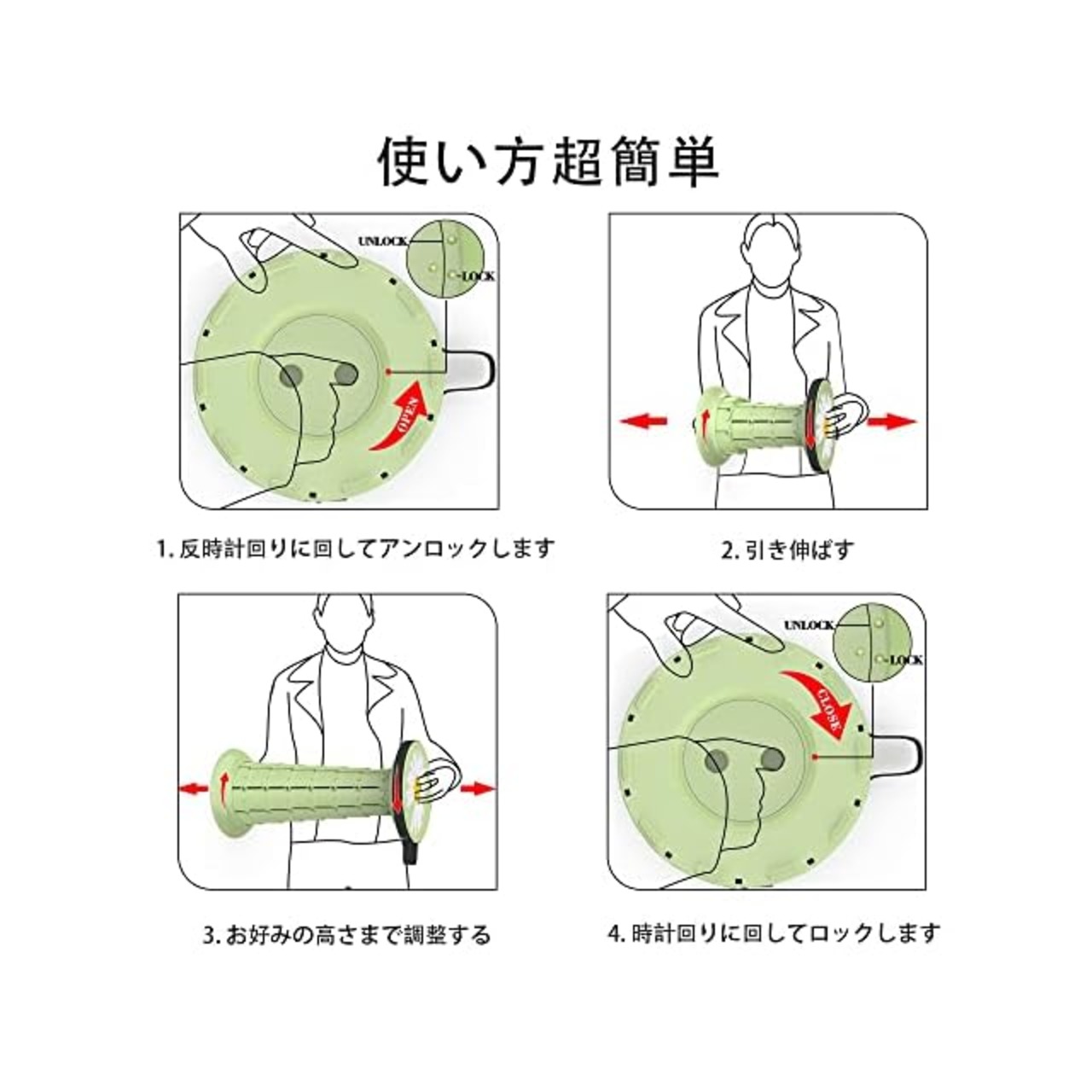 使い方超簡単

UNLOCK
LOCK
OPEN

1. 反時計回りに回してアンロックします

2. 引き伸ばす

3. お好みの高さまで調整する

UNLOCK
LOCK
CLOSE

4. 時計回りに回してロックします