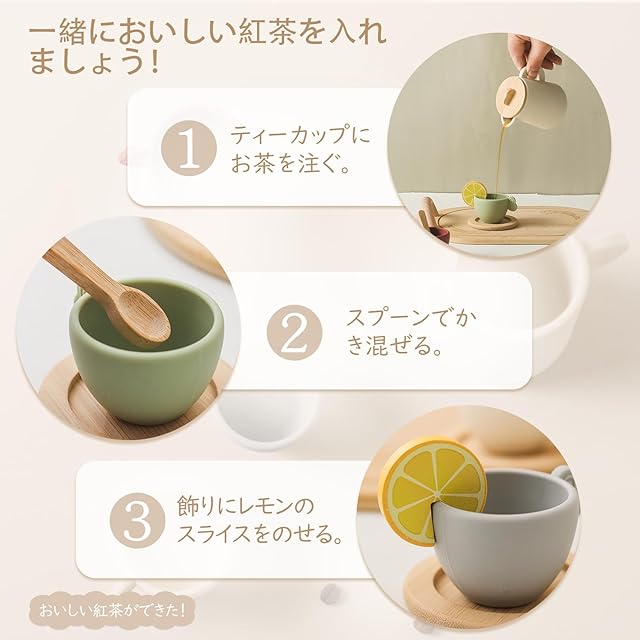 一緒においしい紅茶を入れましょう!

1 ティーカップにお茶を注ぐ。

2 スプーンでかき混ぜる。

3 飾りにレモンのスライスをのせる。

おいしい紅茶ができた!