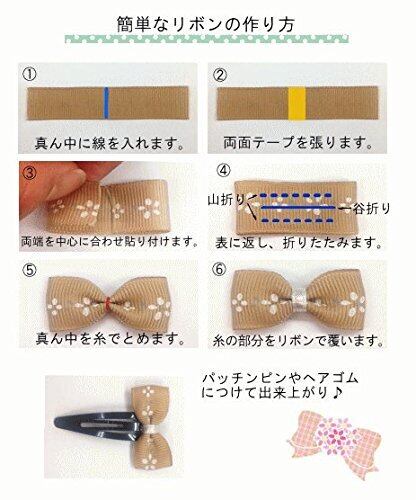 簡単なリボンの作り方

①
真ん中に線を入れます。

②
両面テープを張ります。

③
両端を中心に合わせ貼り付けます。

④
山折り
谷折り
表に返し、折りたたみます。

⑤
真ん中を糸でとめます。

⑥
糸の部分をリボンで覆います。

パッチンピンやヘアゴムにつけて出来上がり♪