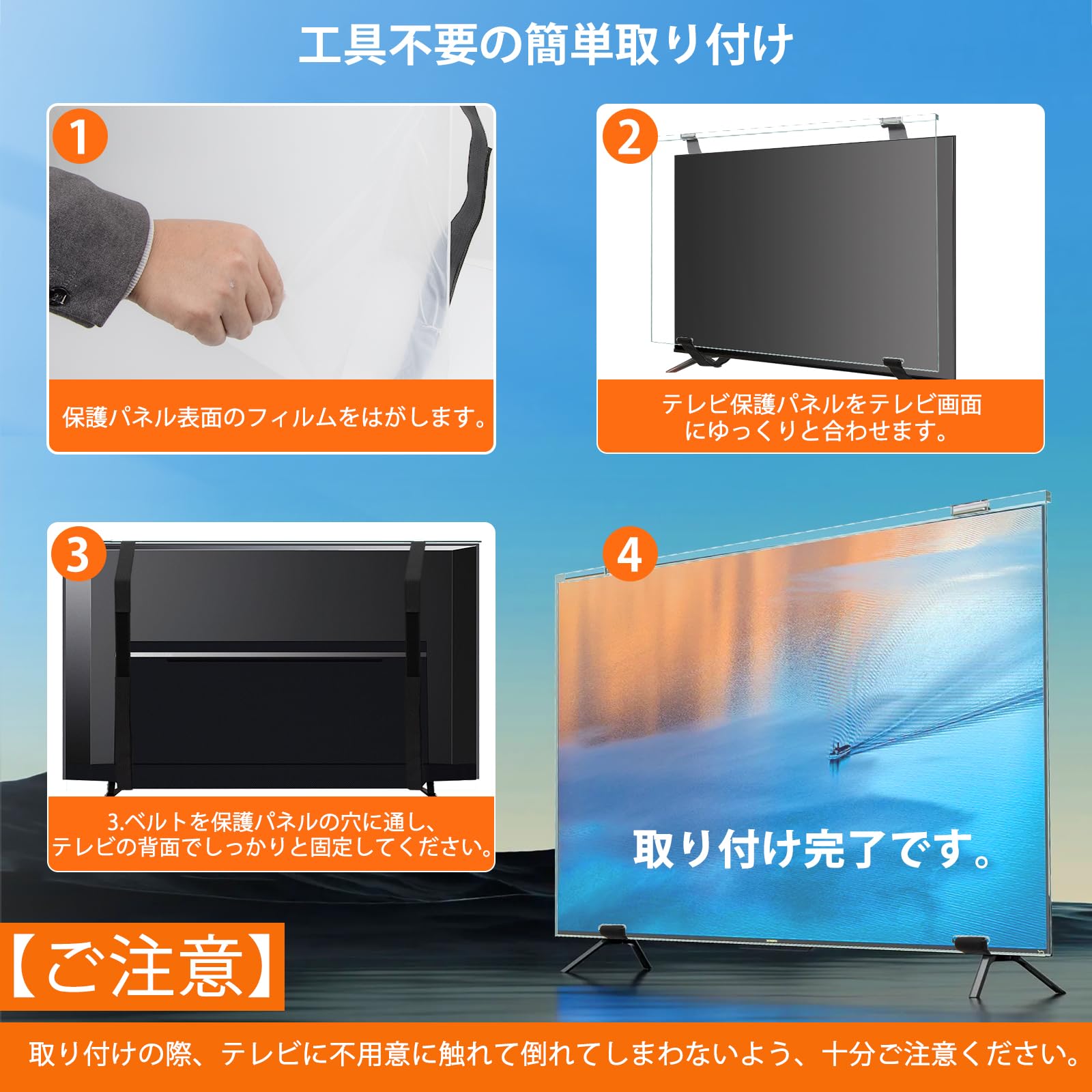 工具不要の簡単取り付け

1

保護パネル表面のフィルムをはがします。

2

テレビ保護パネルをテレビ画面にゆっくりと合わせます。

3

3.ベルトを保護パネルの穴に通し、テレビの背面でしっかりと固定してください。

4

取り付け完了です。

【ご注意】

取り付けの際、テレビに不用意に触れて倒れてしまわないよう、十分ご注意ください。