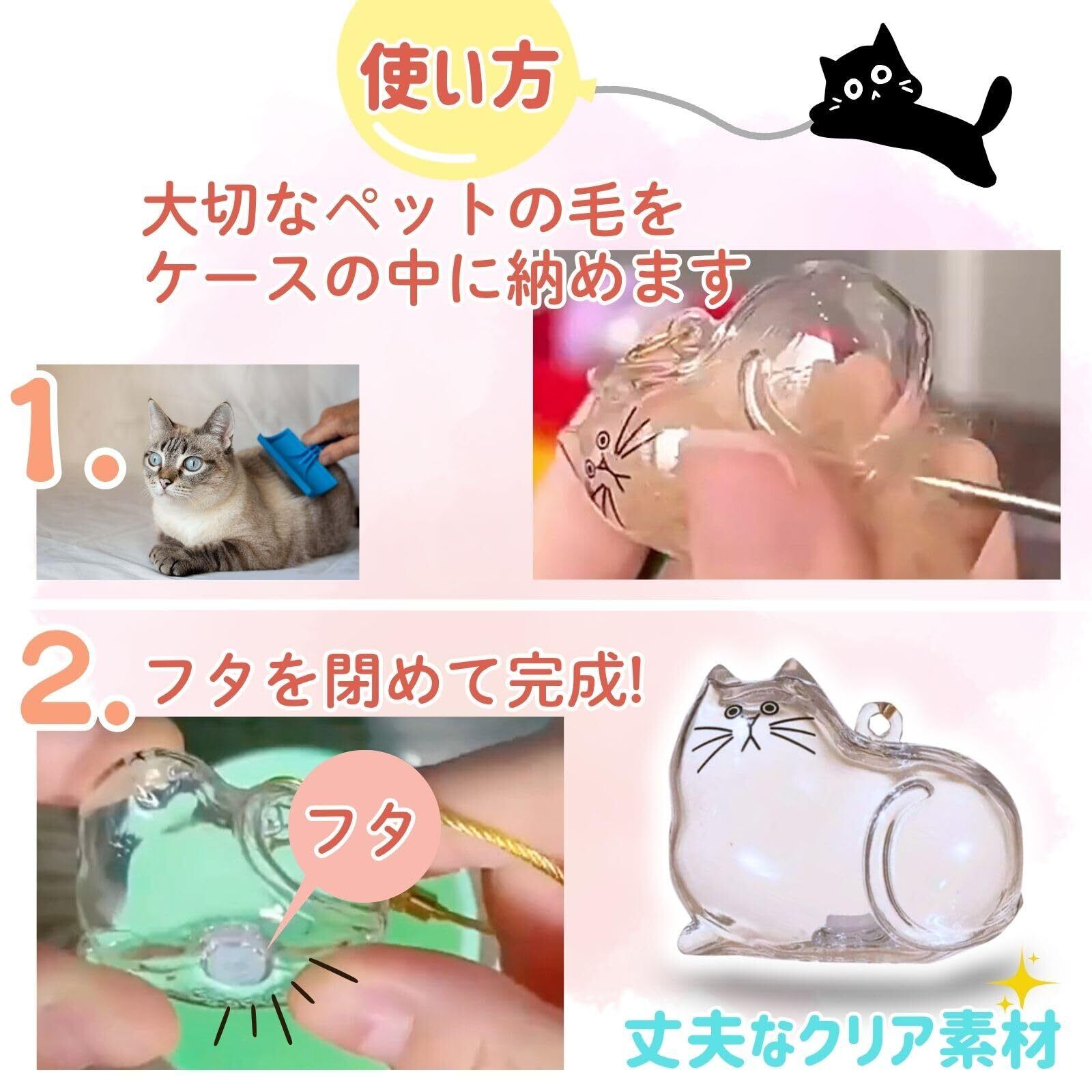 使い方

大切なペットの毛を
ケースの中に納めます

1.

2. フタを閉めて完成!

フタ

丈夫なクリア素材