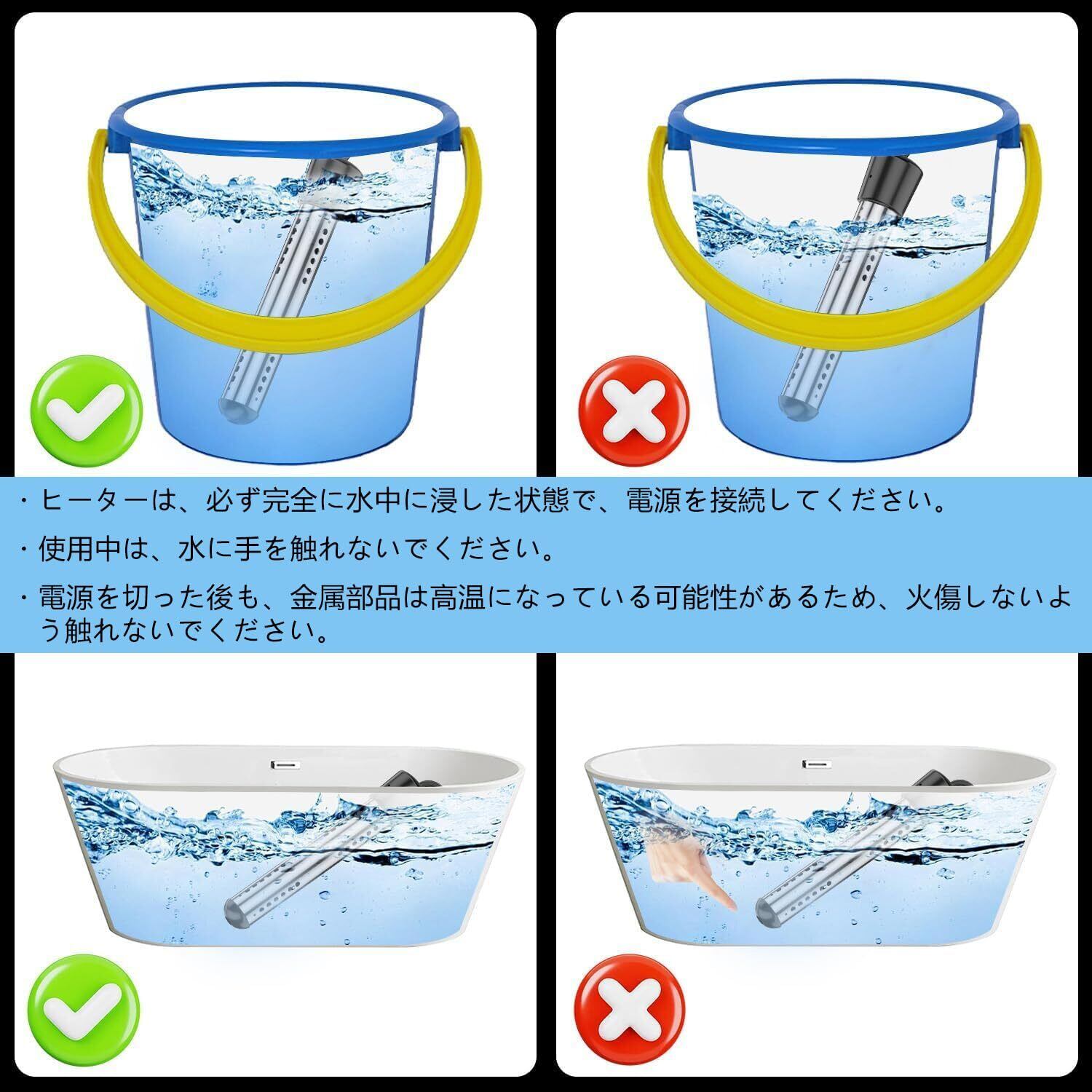 ・ヒーターは、必ず完全に水中に浸した状態で、電源を接続してください。

・使用中は、水に手を触れないでください。

・電源を切った後も、金属部品は高温になっている可能性があるため、火傷しないよう触れないでください。