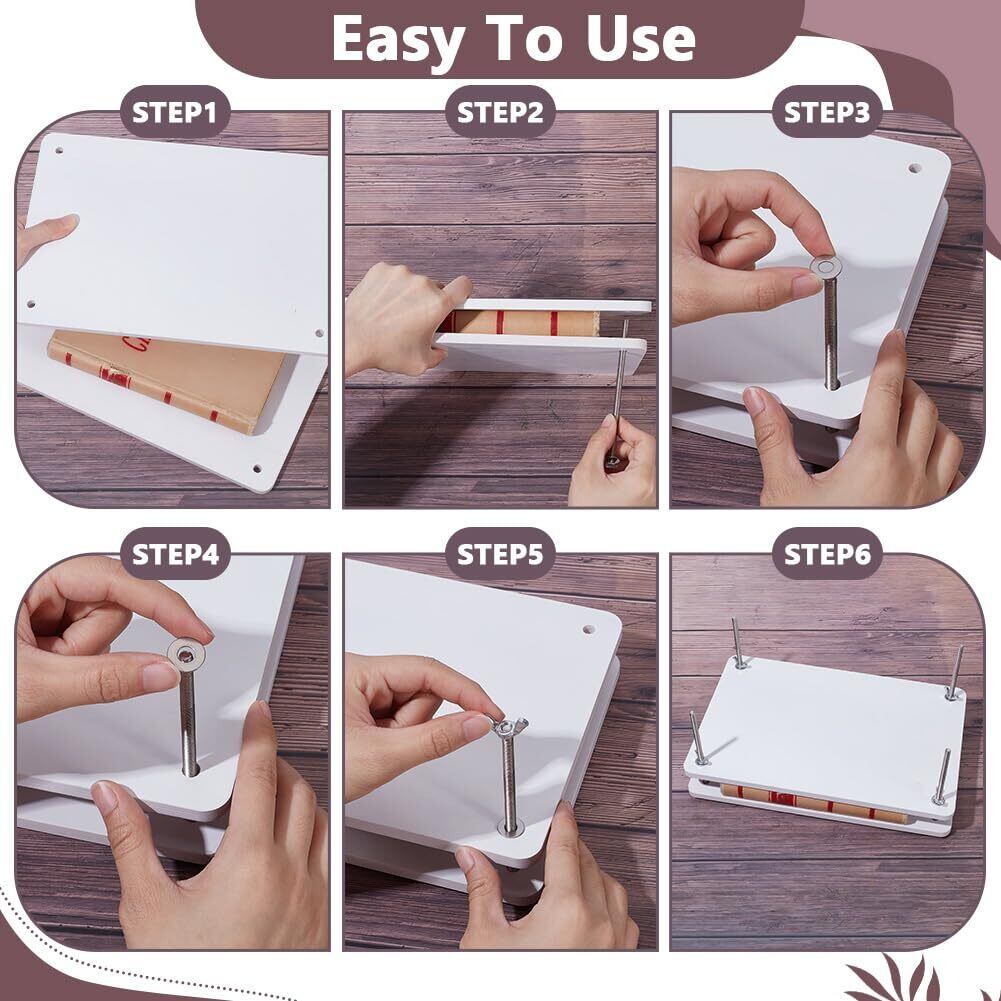 Easy To Use

STEP1

STEP2

STEP3

STEP4

STEP5

STEP6