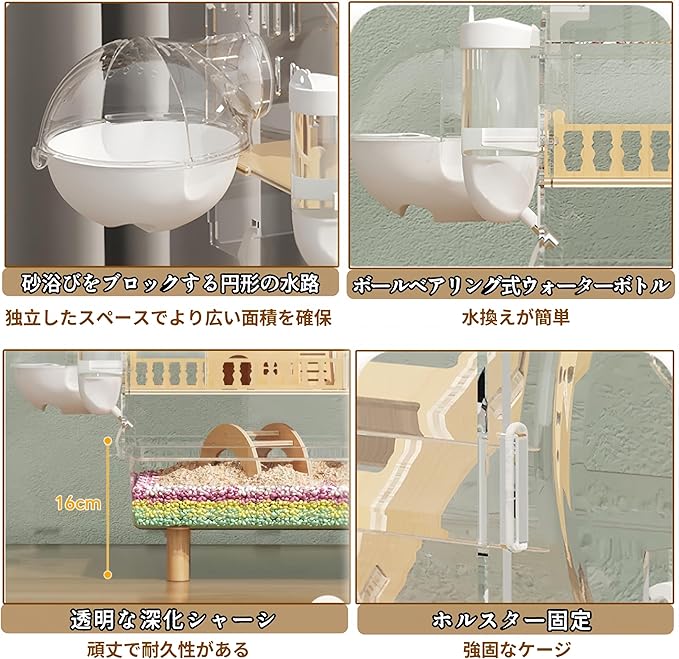 砂浴びをブロックする円形の水路

独立したスペースでより広い面積を確保

ボールベアリング式ウォーターボトル

水換えが簡単

16cm

透明な深化シャーシ

頑丈で耐久性がある

ホルスター固定

強固なケージ