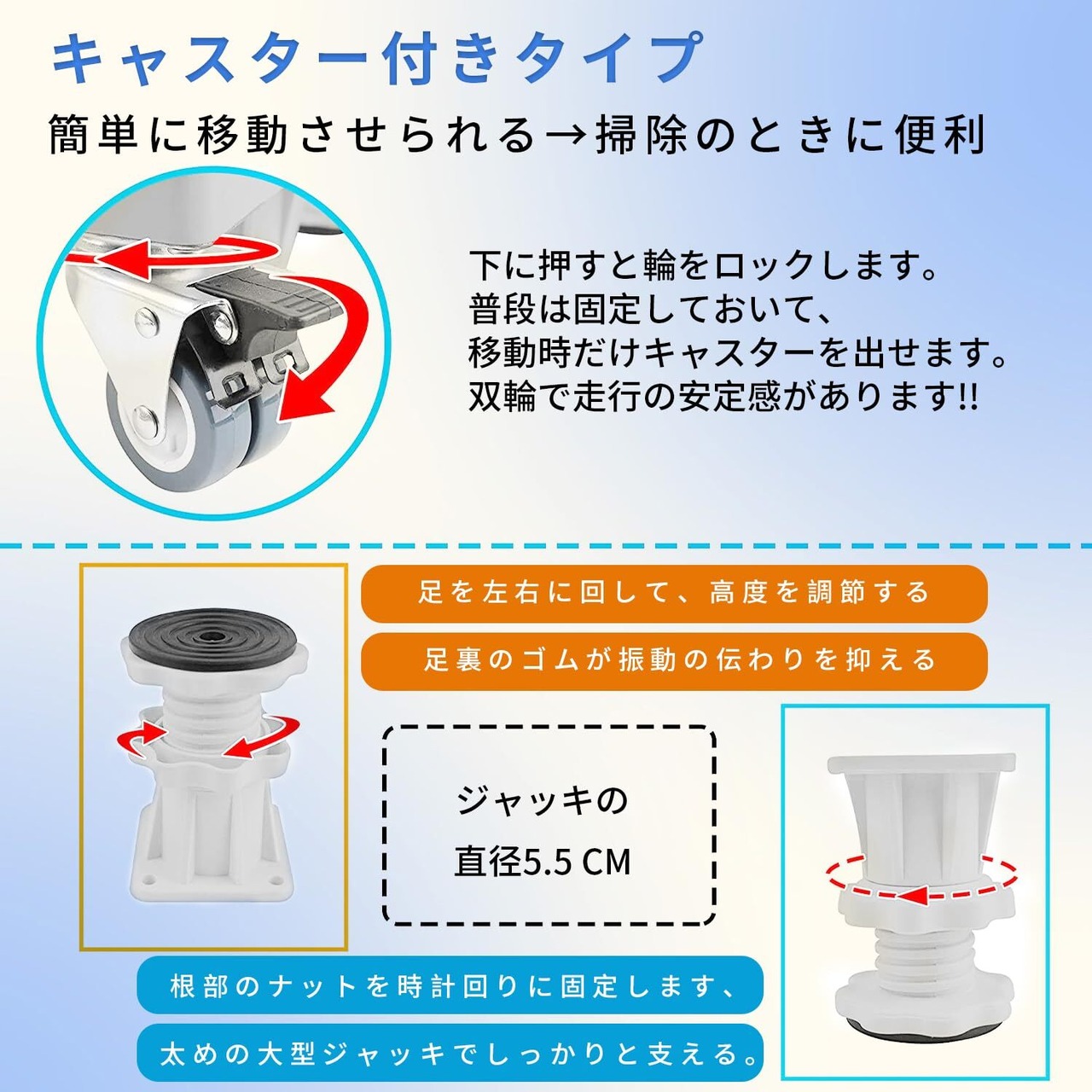 キャスター付きタイプ

簡単に移動させられる→掃除のときに便利

下に押すと輪をロックします。
普段は固定しておいて、
移動時だけキャスターを出せます。
双輪で走行の安定感があります!!

足を左右に回して、高度を調節する

足裏のゴムが振動の伝わりを抑える

ジャッキの
直径5.5 CM

根部のナットを時計回りに固定します、

太めの大型ジャッキでしっかりと支える。