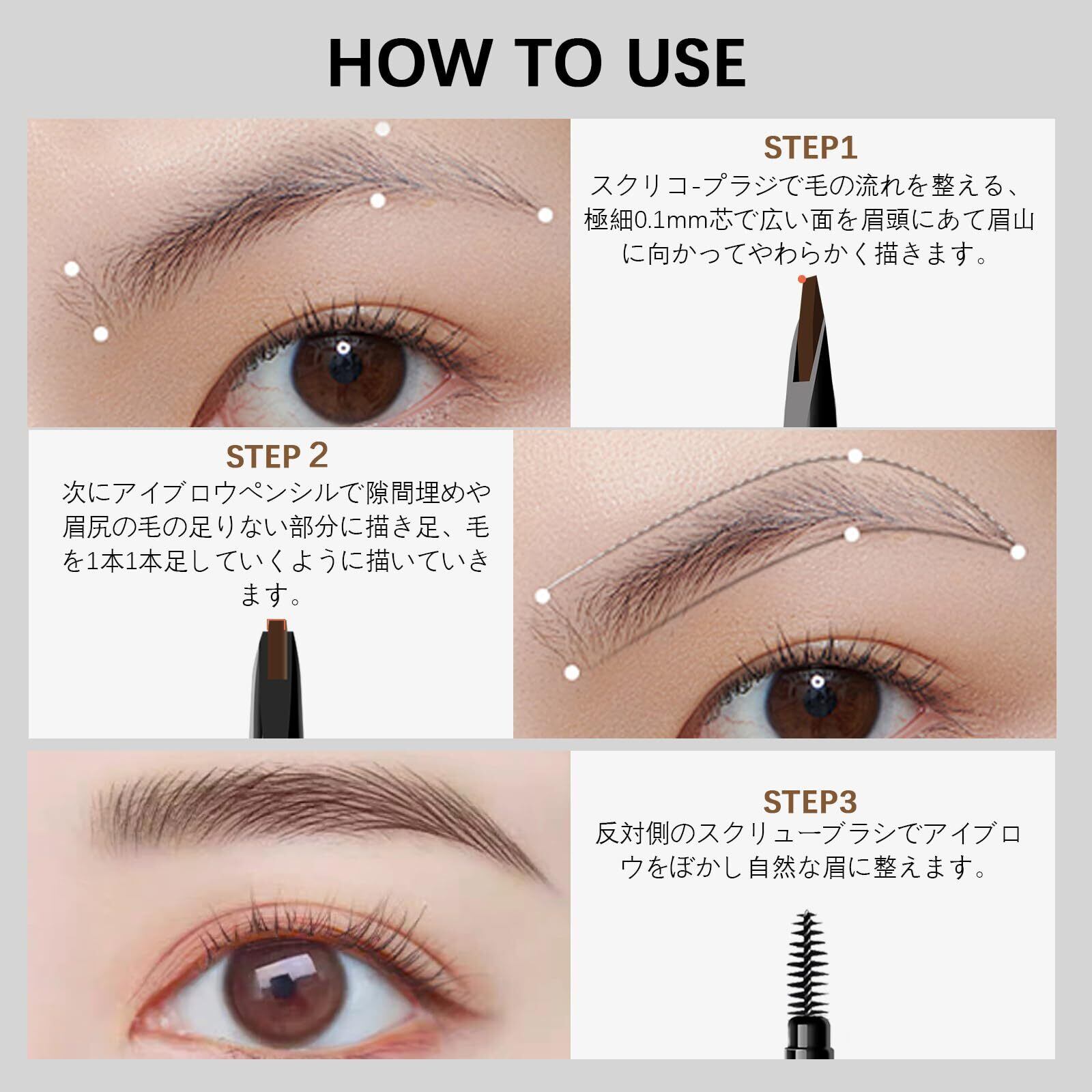 HOW TO USE

STEP1
スクリコ-プラジで毛の流れを整える、極細0.1mm芯で広い面を眉頭にあて眉山に向かってやわらかく描きます。

STEP 2
次にアイブロウペンシルで隙間埋めや眉尻の毛の足りない部分に描き足、毛を1本1本足していくように描いていきます。

STEP3
反対側のスクリューブラシでアイブロウをぼかし自然な眉に整えます。