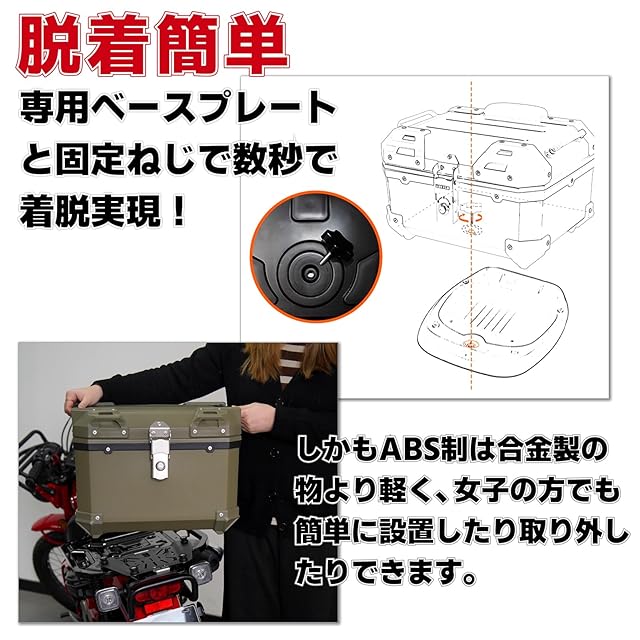 脱着簡単

専用ベースプレートと固定ねじで数秒で着脱実現！

しかもABS制は合金製の物より軽く、女子の方でも簡単に設置したり取り外したりできます。