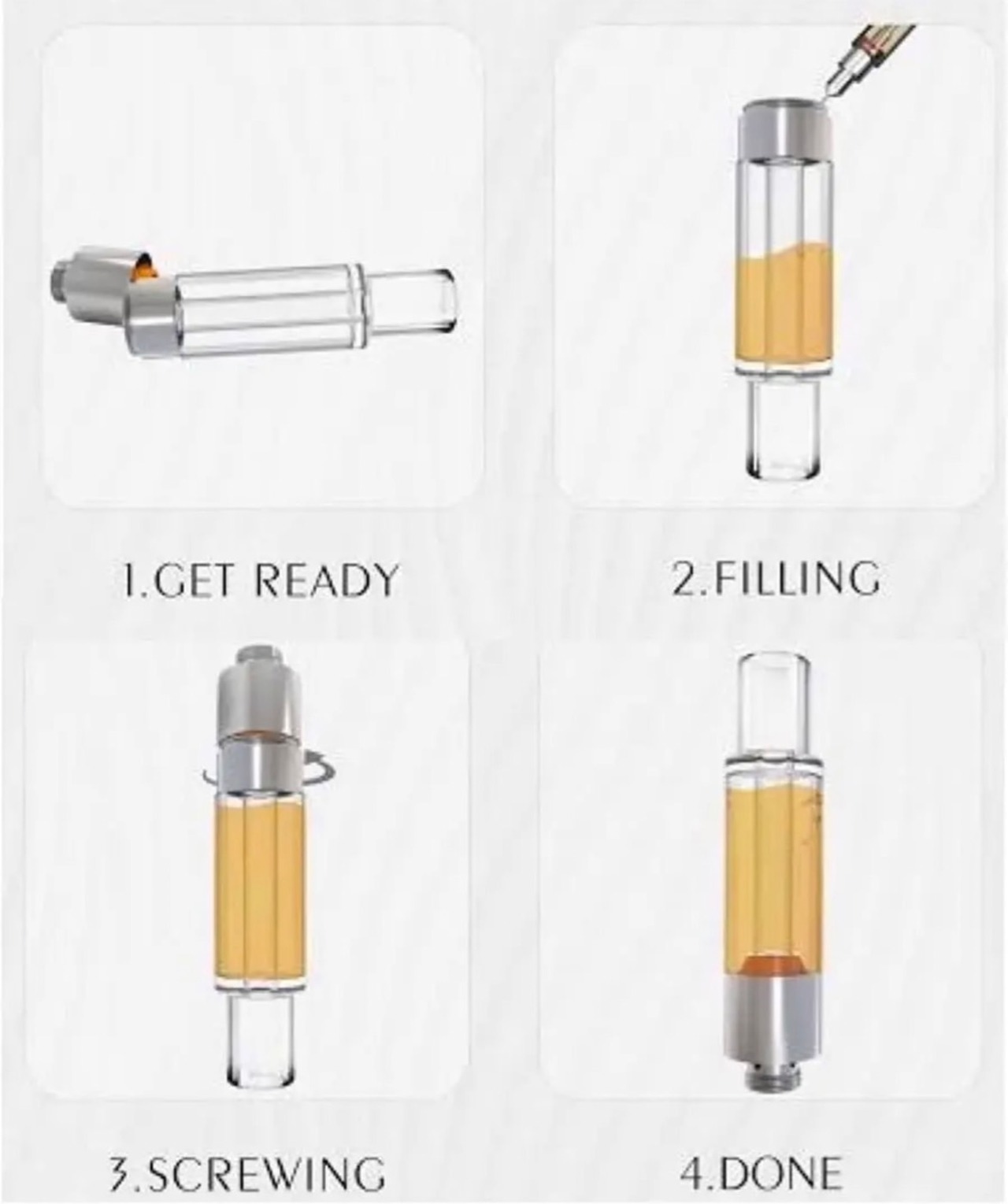 1.GET READY

2.FILLING

3.SCREWING

4.DONE