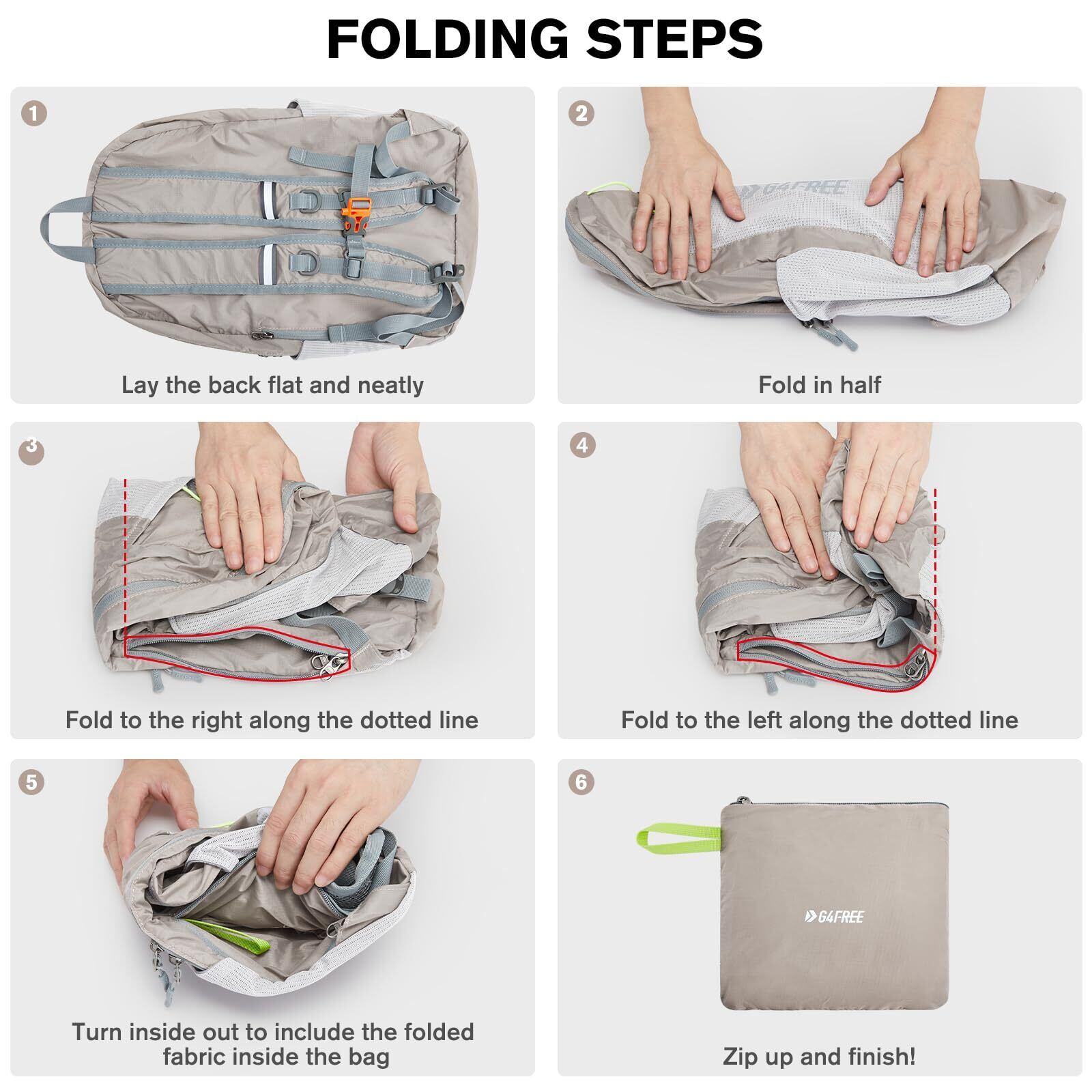 FOLDING STEPS

1

Lay the back flat and neatly

2

G4FREE

Fold in half

3

Fold to the right along the dotted line

4

Fold to the left along the dotted line

5

Turn inside out to include the folded fabric inside the bag

6

G4FREE

Zip up and finish!