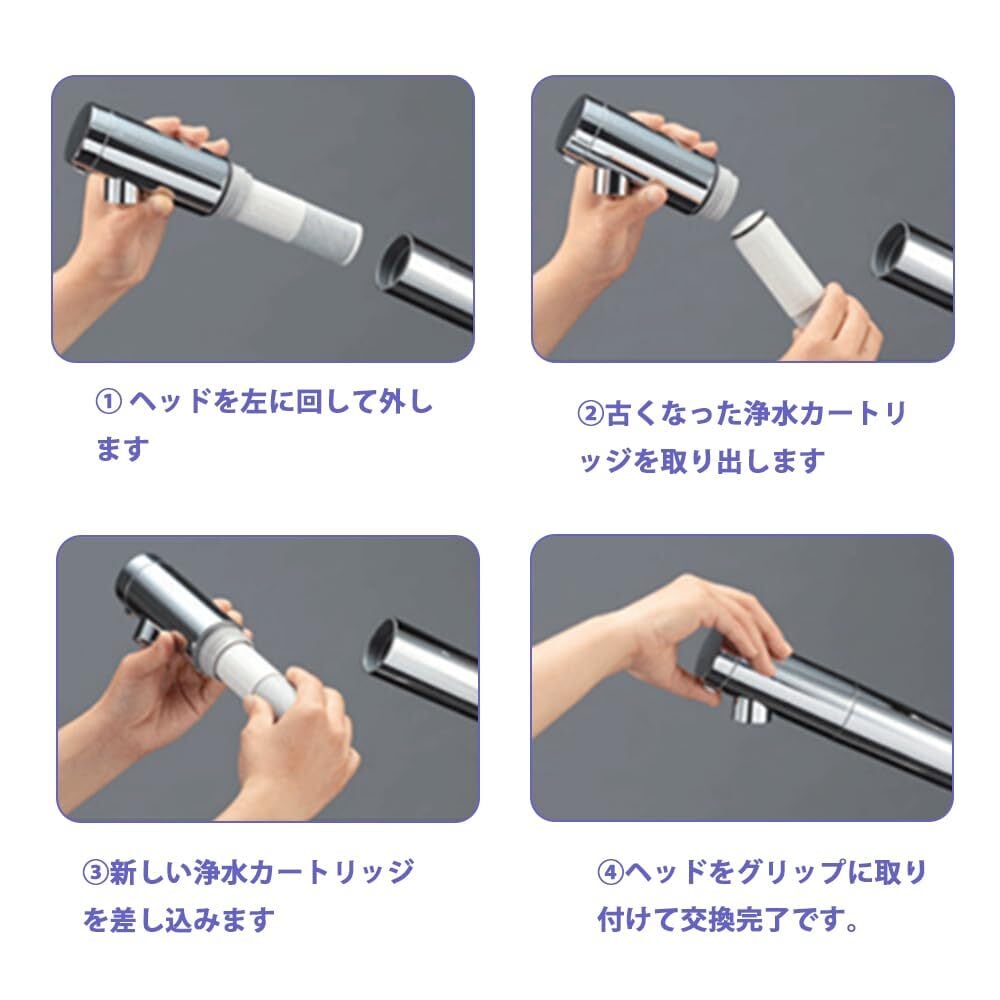 ① ヘッドを左に回して外します

②古くなった浄水カートリッジを取り出します

③新しい浄水カートリッジを差し込みます

④ヘッドをグリップに取り付けて交換完了です。