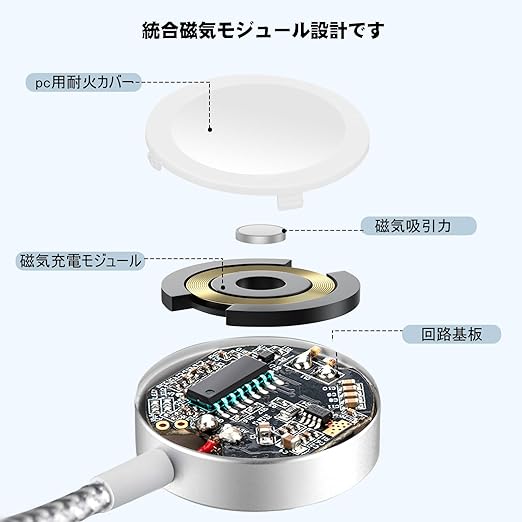 統合磁気モジュール設計です

pc用耐火カバー

磁気吸引力

磁気充電モジュール

回路基板