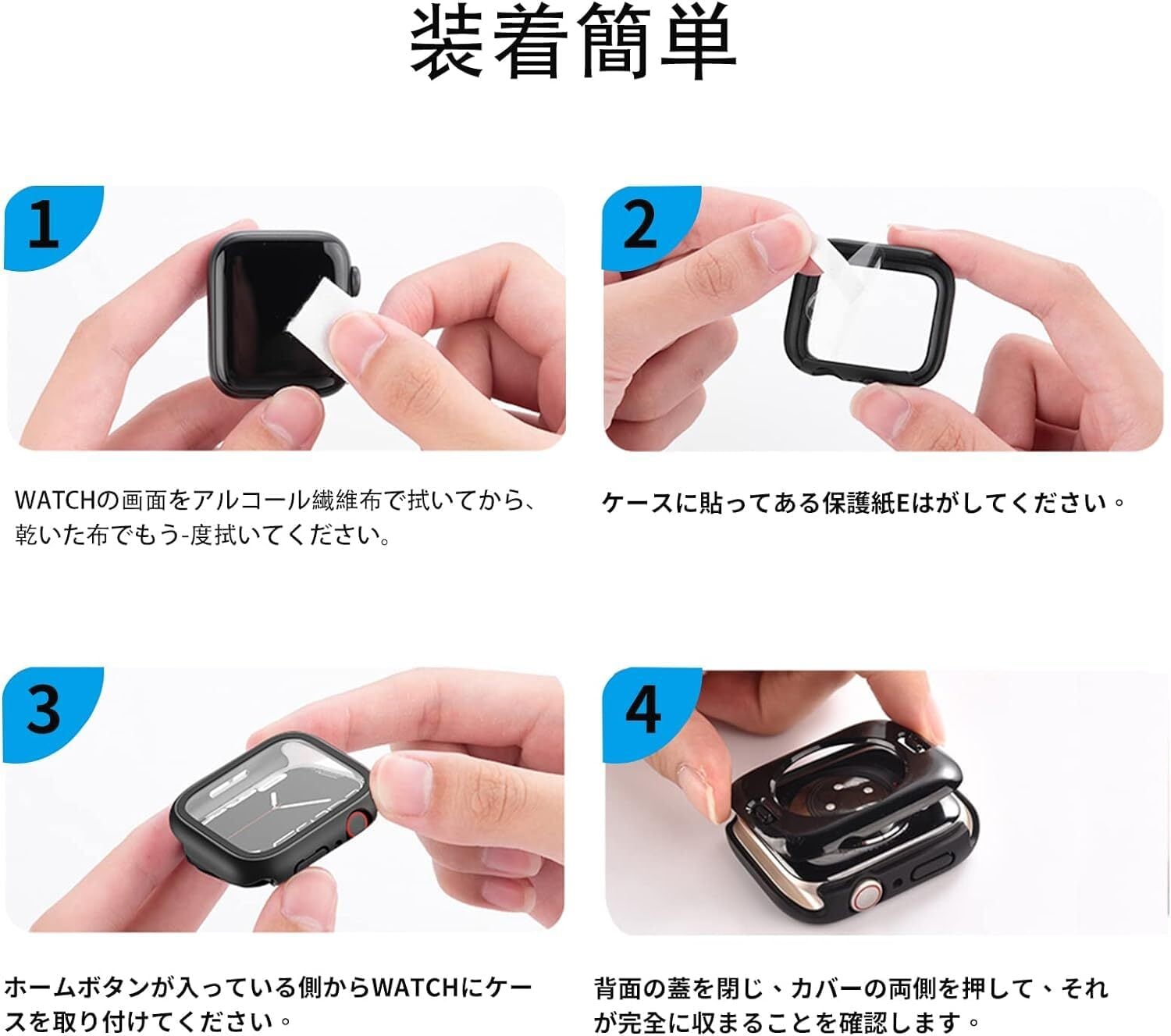 装着簡単

1

WATCHの画面をアルコール繊維布で拭いてから、乾いた布でもう-度拭いてください。

2

ケースに貼ってある保護紙Eはがしてください。

3

ホームボタンが入っている側からWATCHにケースを取り付けてください。

4

背面の蓋を閉じ、カバーの両側を押して、それが完全に収まることを確認します。