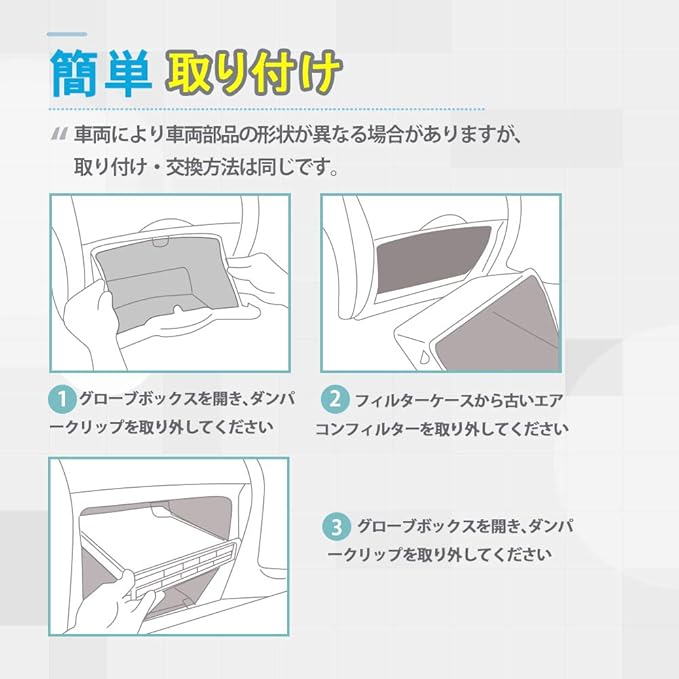 簡単 取り付け

車両により車両部品の形状が異なる場合がありますが、取り付け・交換方法は同じです。

1 グローブボックスを開き、ダンパークリップを取り外してください

2 フィルターケースから古いエアコンフィルターを取り外してください

3 グローブボックスを開き、ダンパークリップを取り外してください