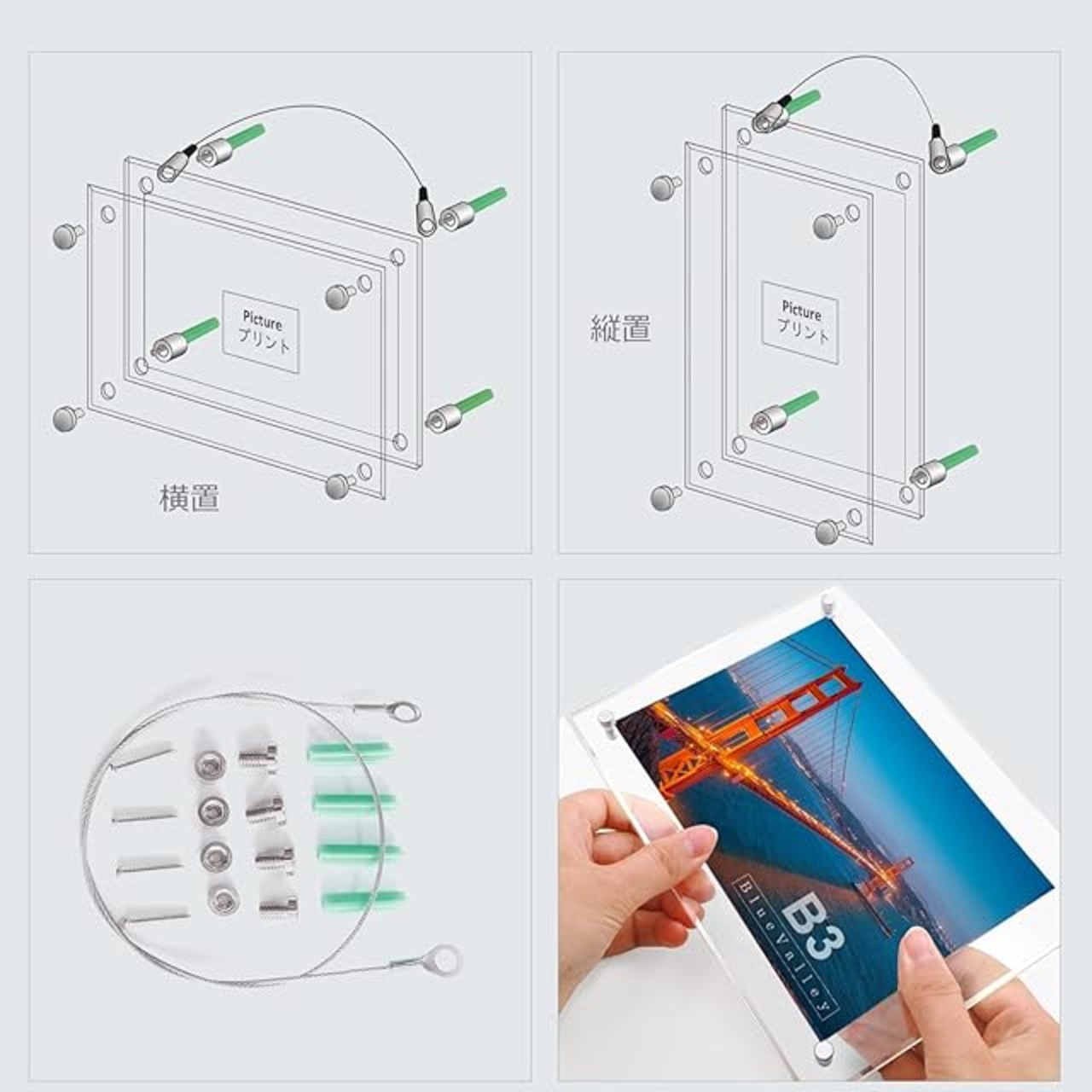 Picture
プリント

横置

縦置

Picture
プリント

B3
BlueValley