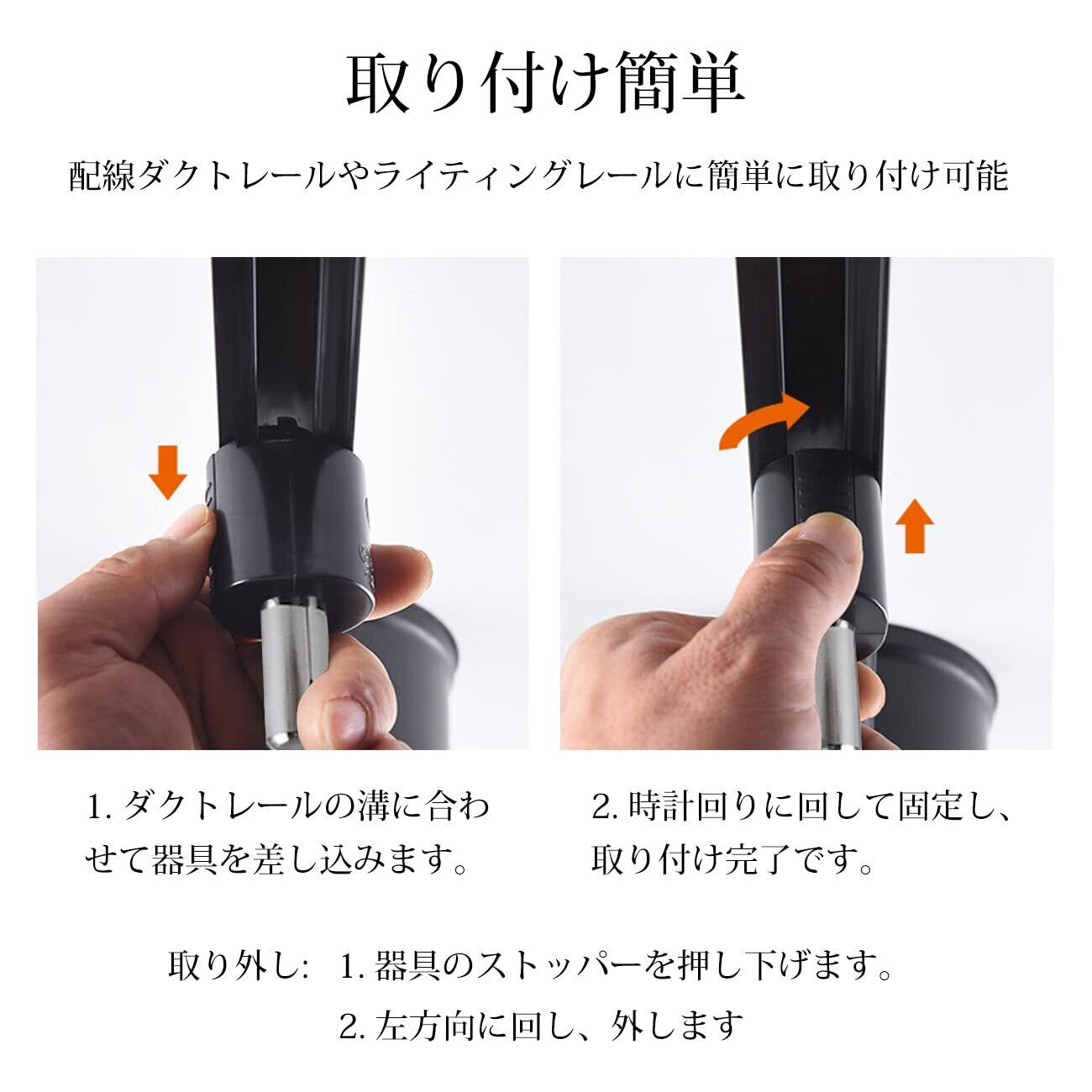 取り付け簡単

配線ダクトレールやライティングレールに簡単に取り付け可能

1. ダクトレールの溝に合わせて器具を差し込みます。

2. 時計回りに回して固定し、取り付け完了です。

取り外し: 1. 器具のストッパーを押し下げます。
2. 左方向に回し、外します