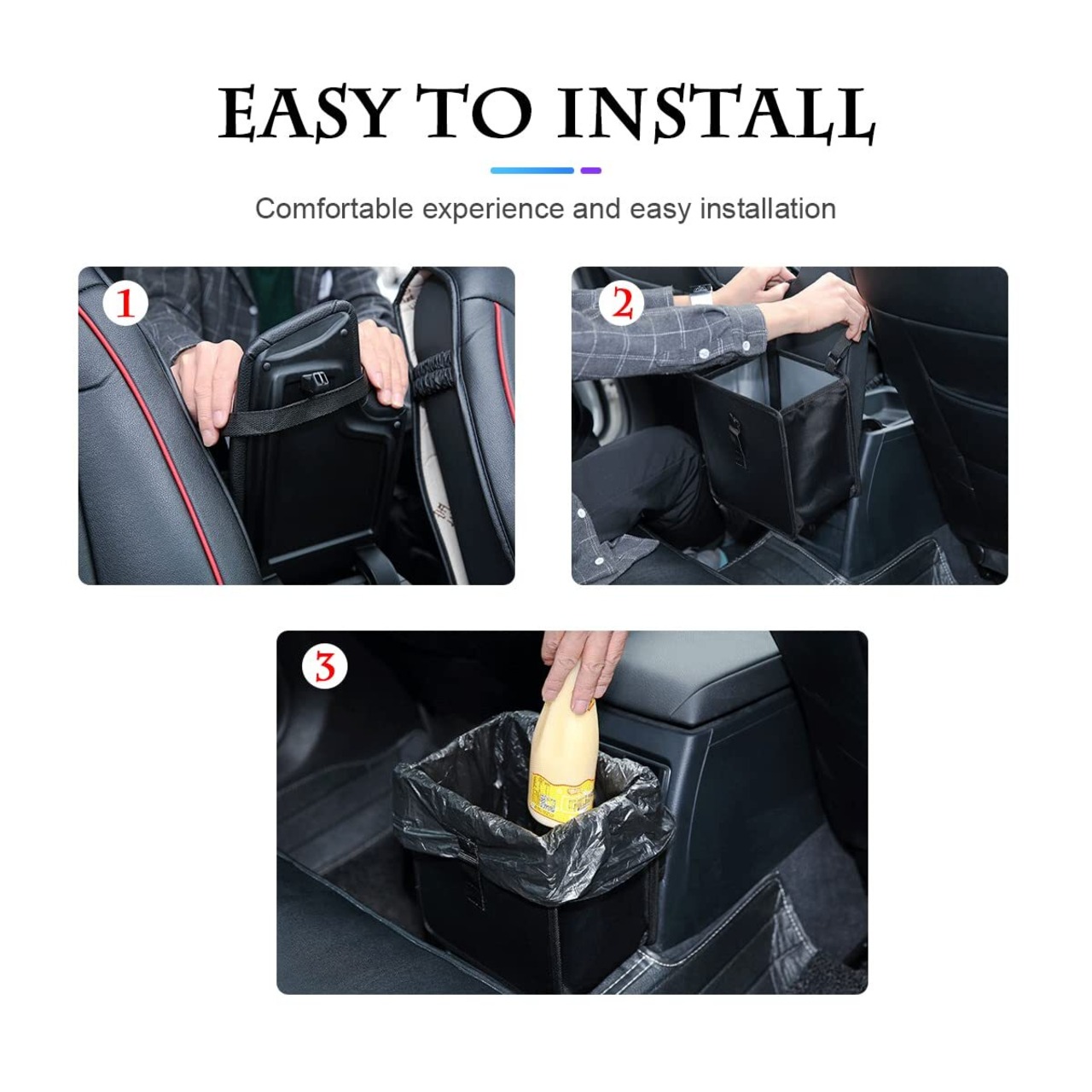 EASY TO INSTALL

Comfortable experience and easy installation

1

2

3