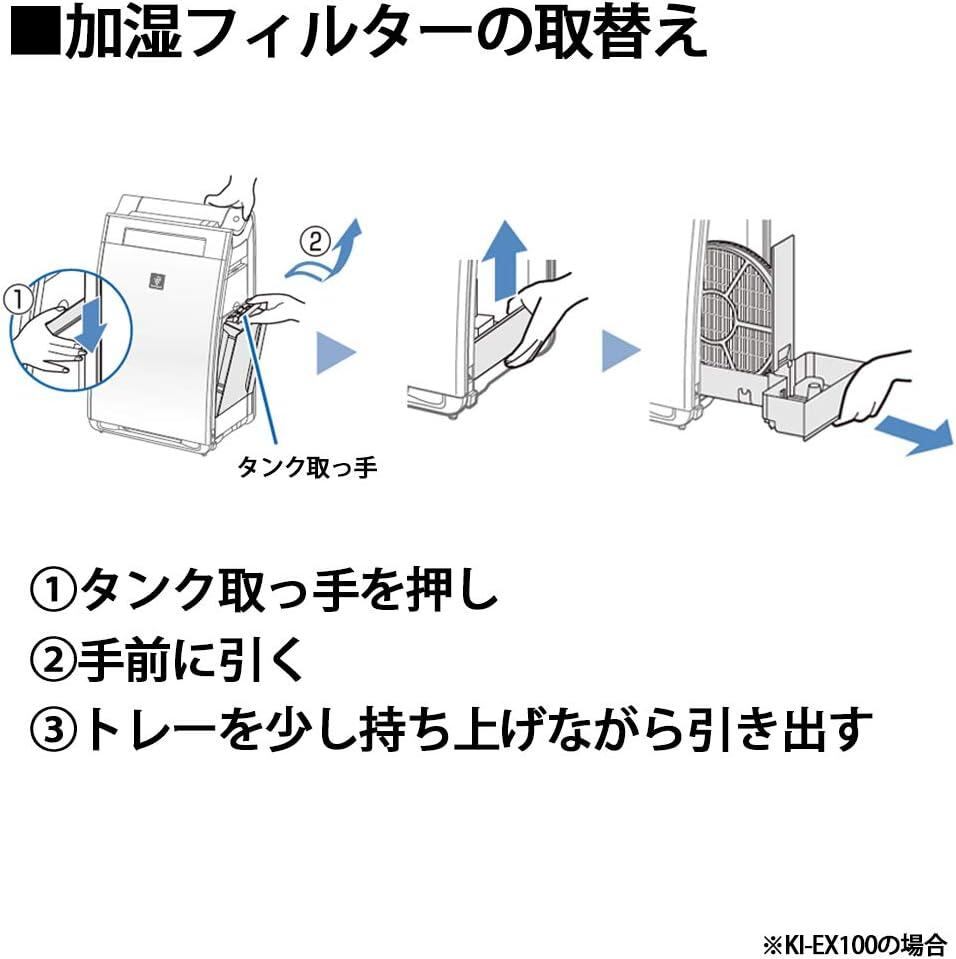 ■加湿フィルターの取替え

①

②

タンク取っ手

①タンク取っ手を押し
②手前に引く
③トレーを少し持ち上げながら引き出す

※KI-EX100の場合