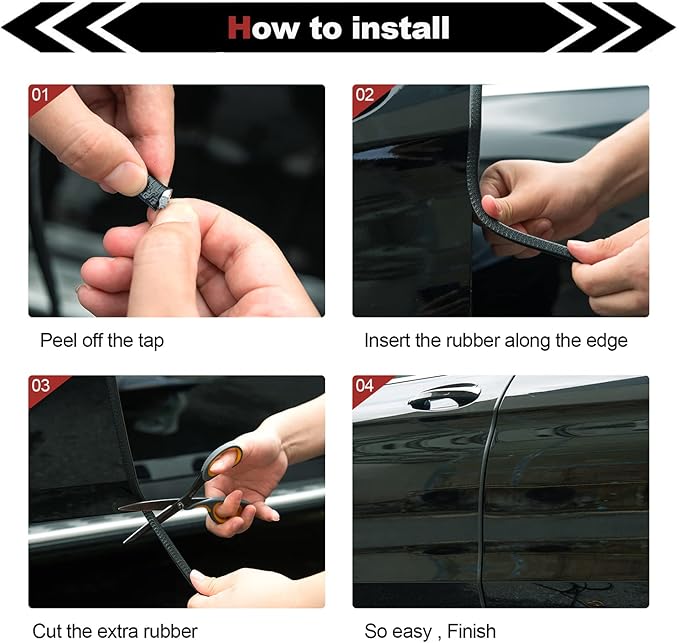 How to install

01

Peel off the tap

02

Insert the rubber along the edge

03

Cut the extra rubber

04

So easy , Finish