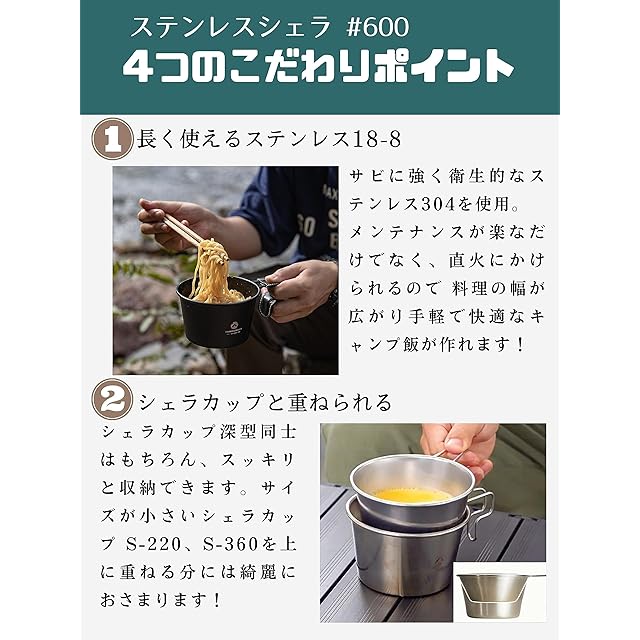 ステンレスシェラ #600
4つのこだわりポイント

1 長く使えるステンレス18-8

サビに強く衛生的なステンレス304を使用。メンテナンスが楽なだけでなく、直火にかけられるので 料理の幅が広がり手軽で快適なキャンプ飯が作れます！

2 シェラカップと重ねられる

シェラカップ深型同士はもちろん、スッキリと収納できます。サイズが小さいシェラカップ S-220、S-360を上に重ねる分には綺麗におさまります！