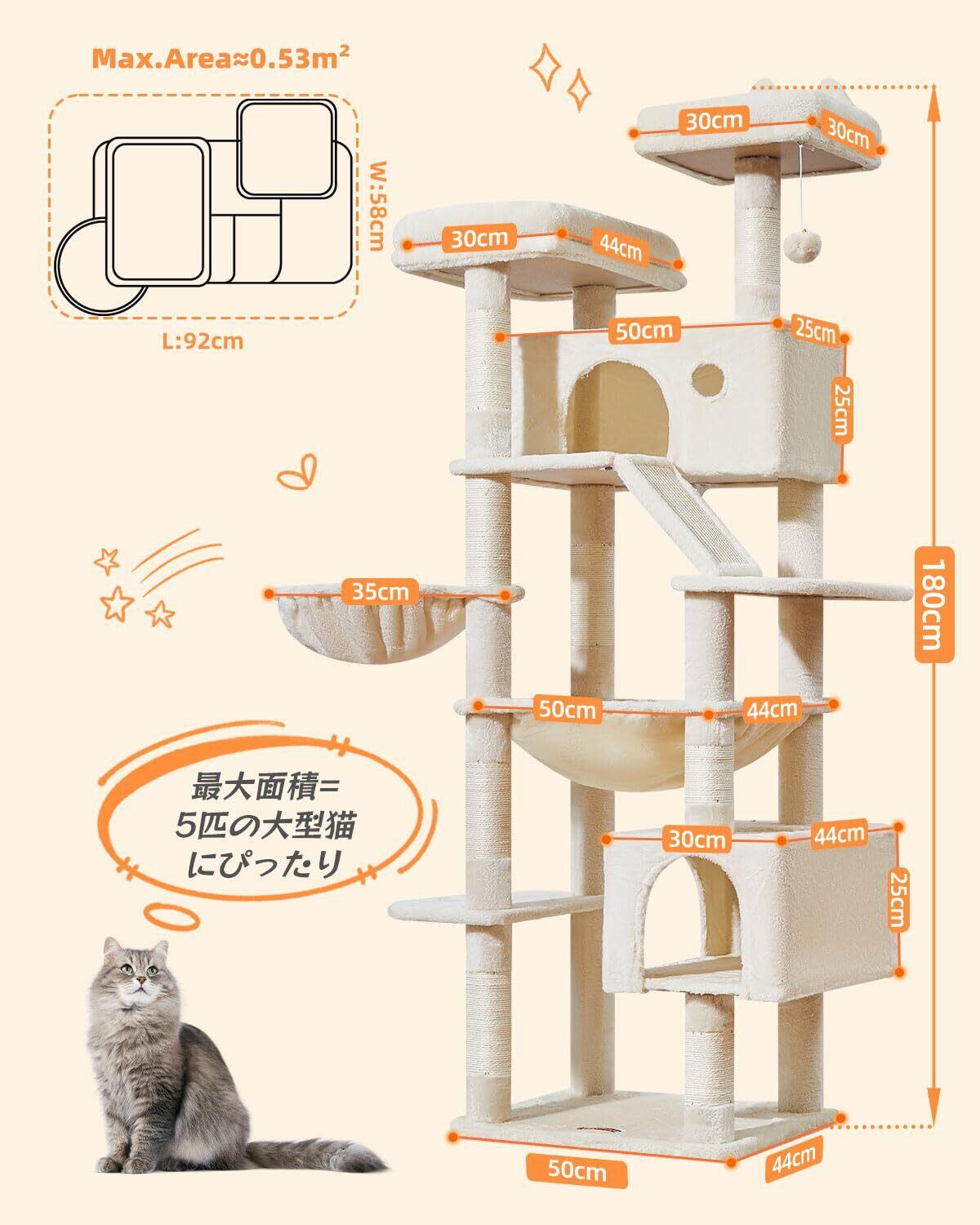 Max.Area≈0.53m²

W:58cm

L:92cm

30cm
30cm

30cm
44cm

50cm
25cm
25cm

35cm

180cm

50cm
44cm

最大面積=
5匹の大型猫
にぴったり

30cm
44cm
25cm

50cm
44cm