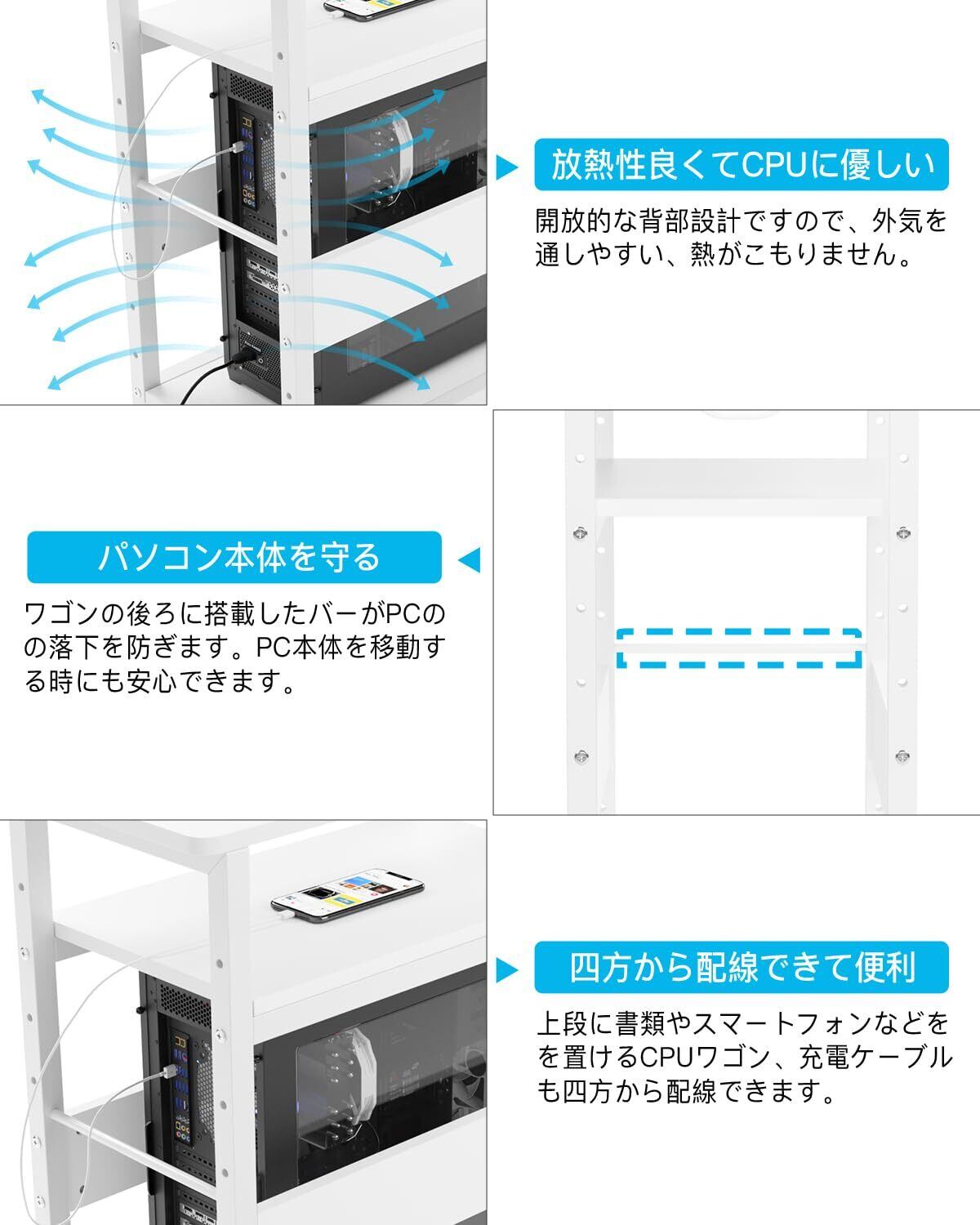 放熱性良くてCPUに優しい

開放的な背部設計ですので、外気を通しやすい、熱がこもりません。

パソコン本体を守る

ワゴンの後ろに搭載したバーがPCのの落下を防ぎます。PC本体を移動する時にも安心できます。

四方から配線できて便利

上段に書類やスマートフォンなどをを置けるCPUワゴン、充電ケーブルも四方から配線できます。