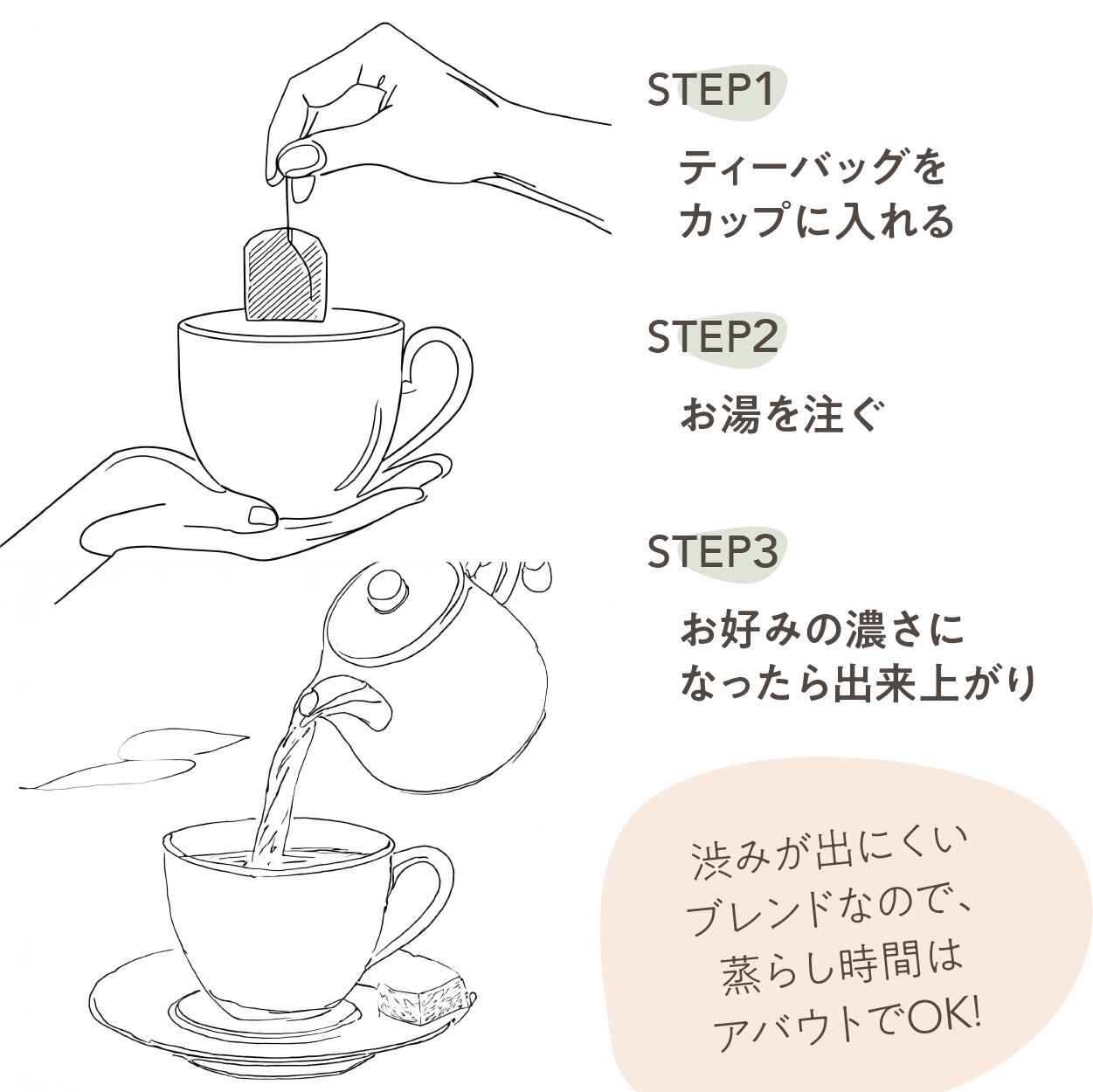 STEP1

ティーバッグをカップに入れる

STEP2

お湯を注ぐ

STEP3

お好みの濃さになったら出来上がり

渋みが出にくいブレンドなので、蒸らし時間はアバウトでOK!