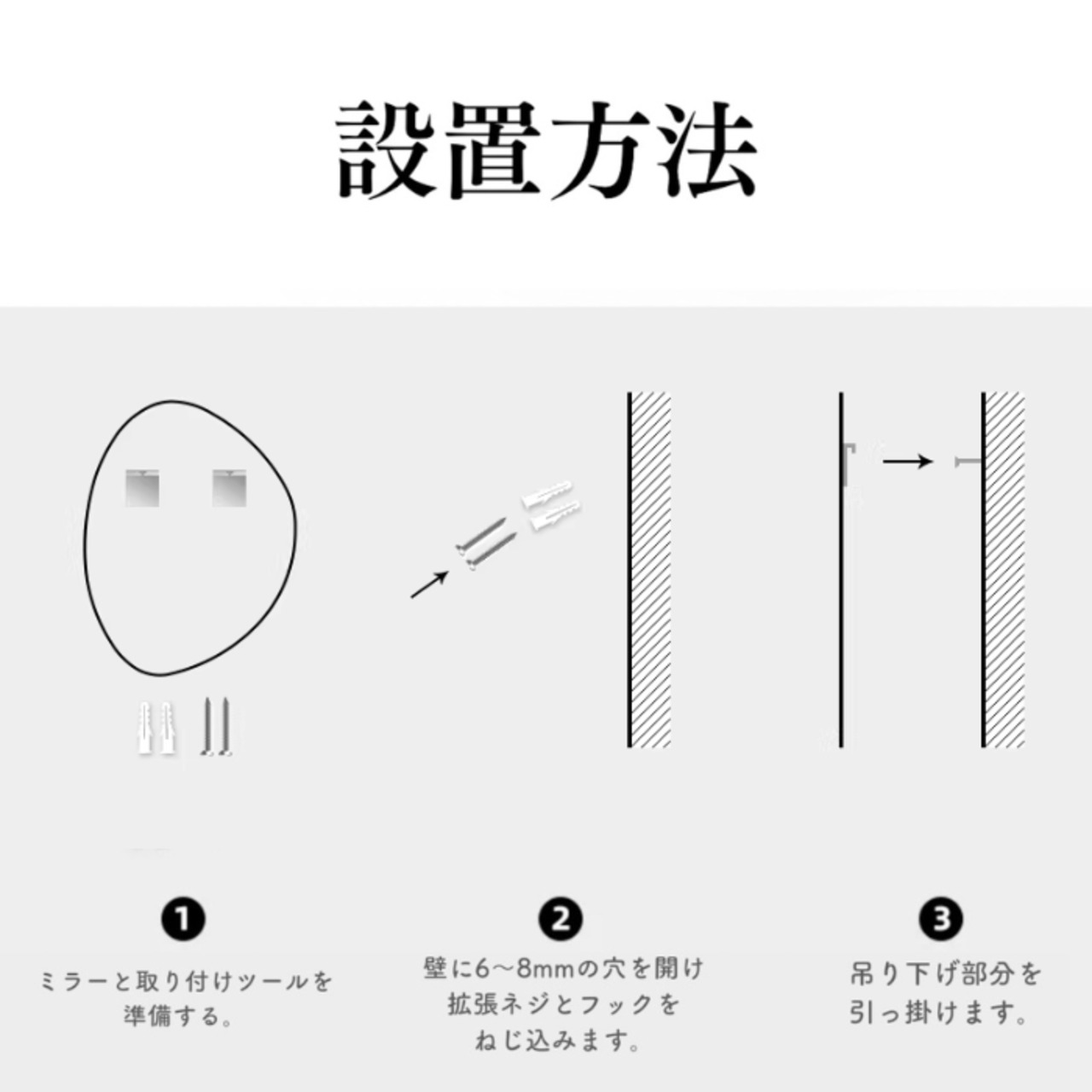 設置方法

❶
ミラーと取り付けツールを準備する。

❷
壁に6〜8mmの穴を開け拡張ネジとフックをねじ込みます。

❸
吊り下げ部分を引っ掛けます。