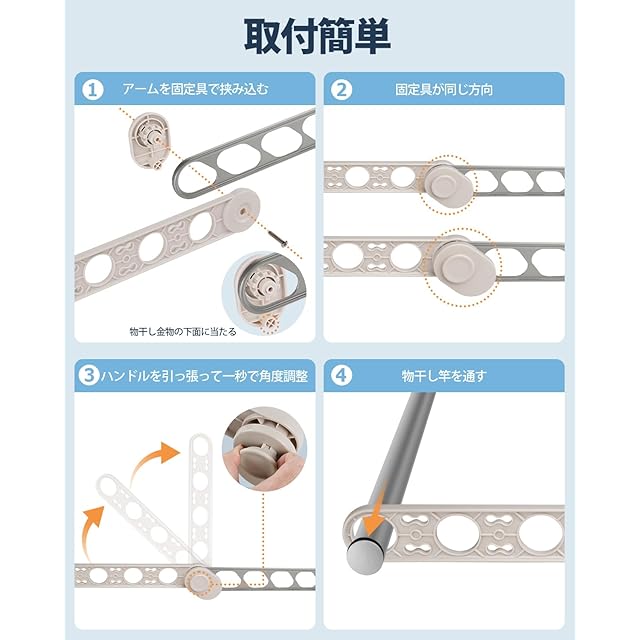 取付簡単

1 アームを固定具で挟み込む

物干し金物の下面に当たる

2 固定具が同じ方向

3 ハンドルを引っ張って一秒で角度調整

4 物干し竿を通す