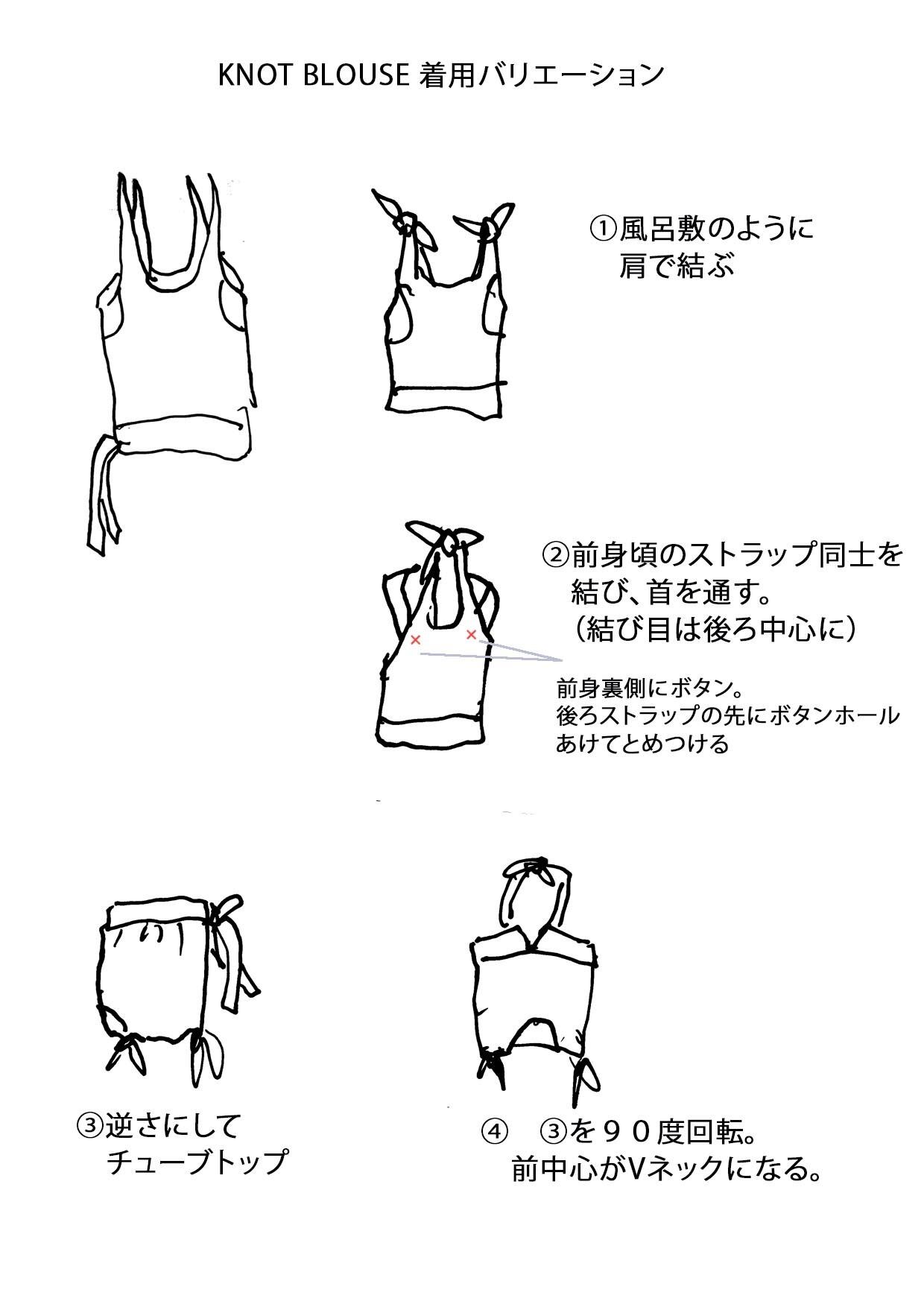 KNOT BLOUSE 着用バリエーション

①風呂敷のように
肩で結ぶ

②前身頃のストラップ同士を
結び、首を通す。
（結び目は後ろ中心に）

前身裏側にボタン。
後ろストラップの先にボタンホール
あけてとめつける

③逆さにして
チューブトップ

④　③を９０度回転。
前中心がVネックになる。