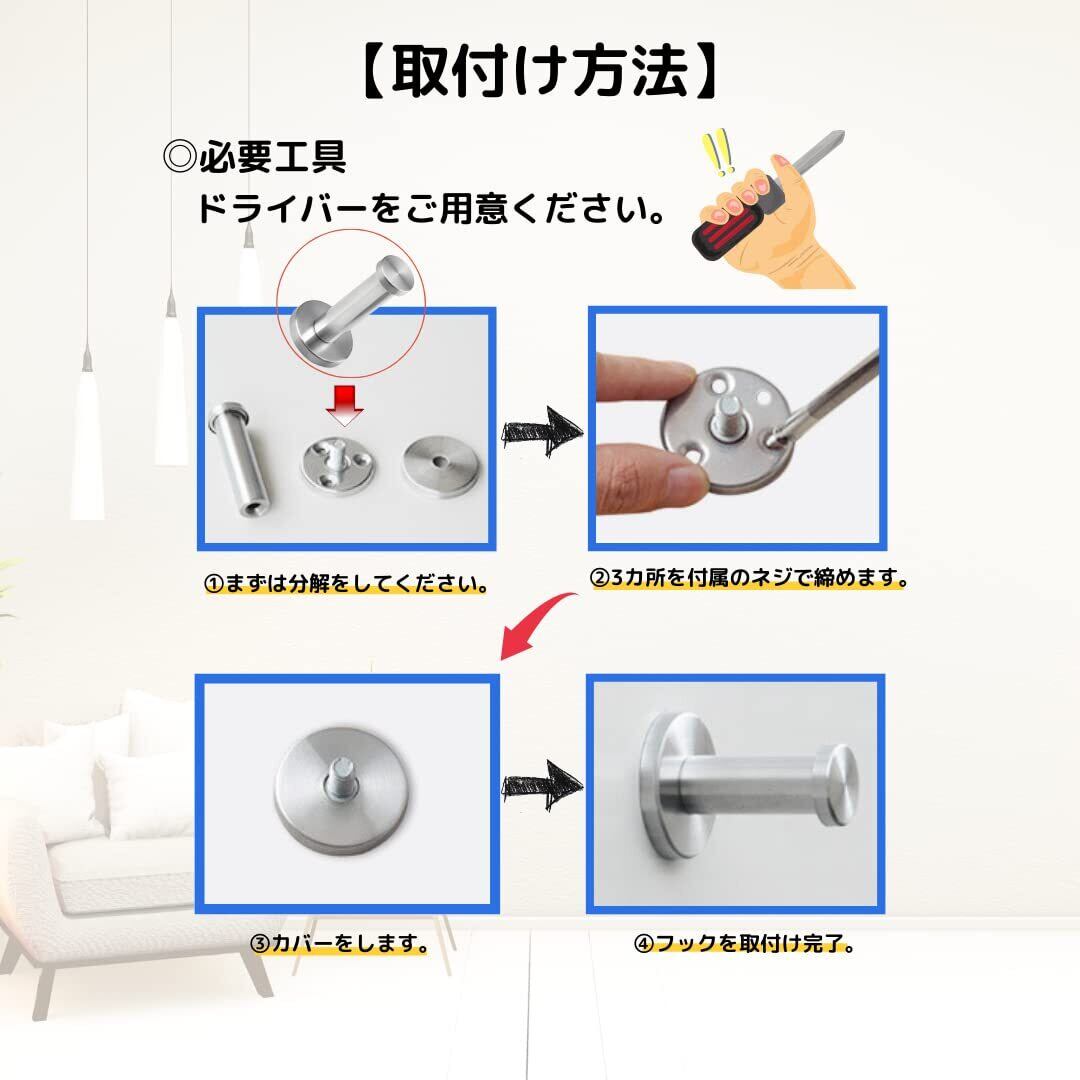 【取付け方法】

◎必要工具
ドライバーをご用意ください。

①まずは分解をしてください。

②3カ所を付属のネジで締めます。

③カバーをします。

④フックを取付け完了。