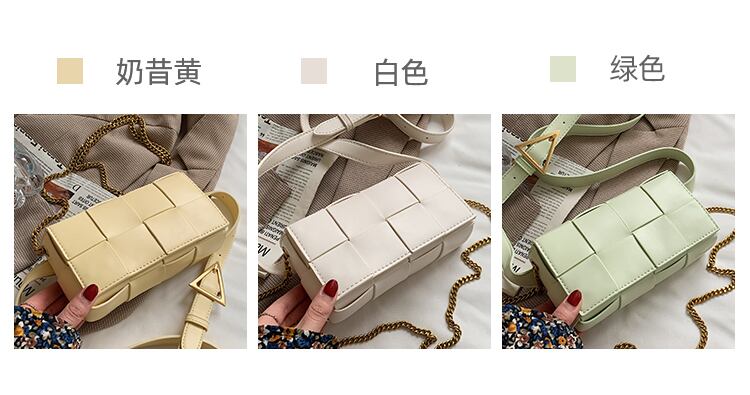 奶昔黄

白色

绿色